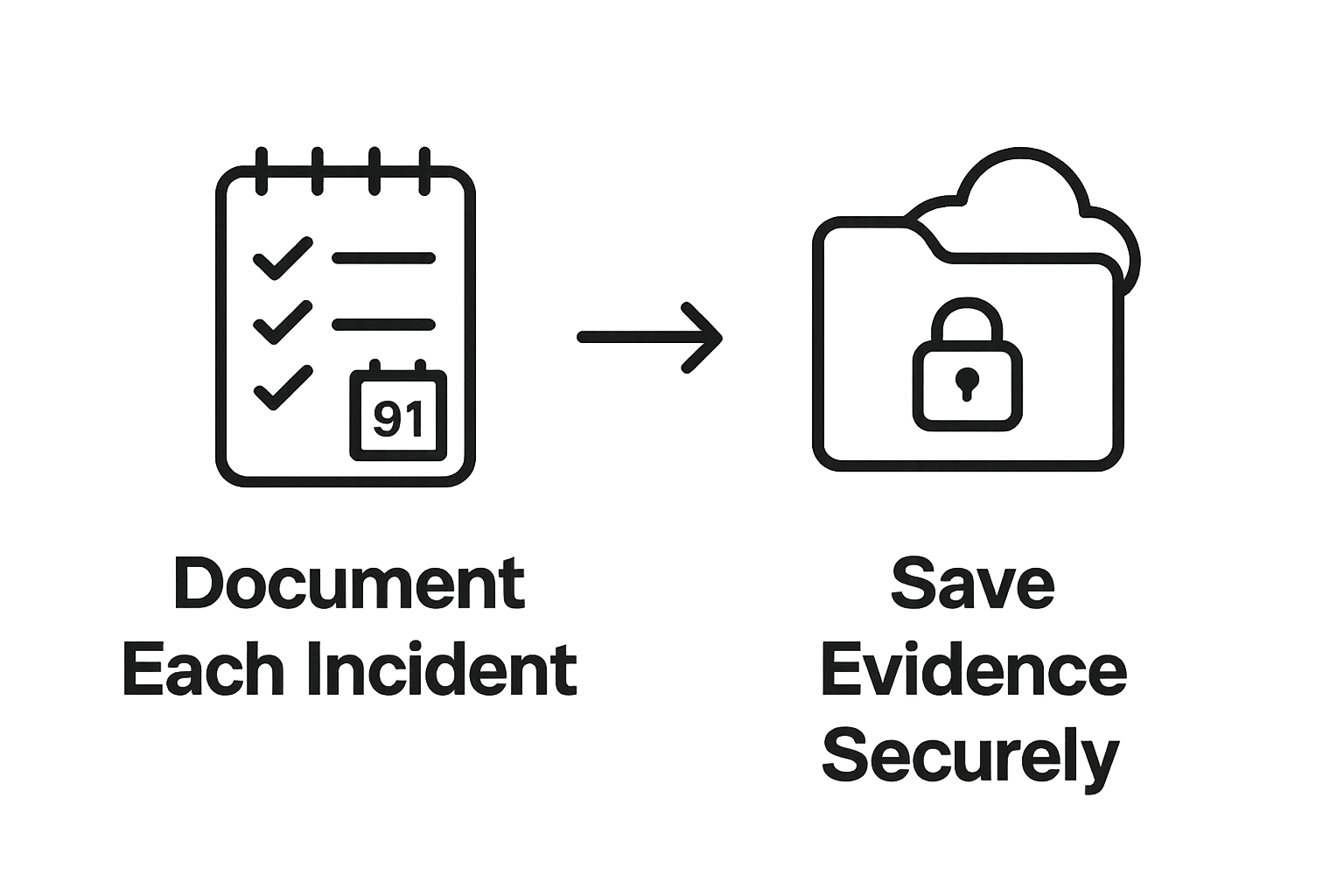 91

Document Each Incident

Save Evidence Securely