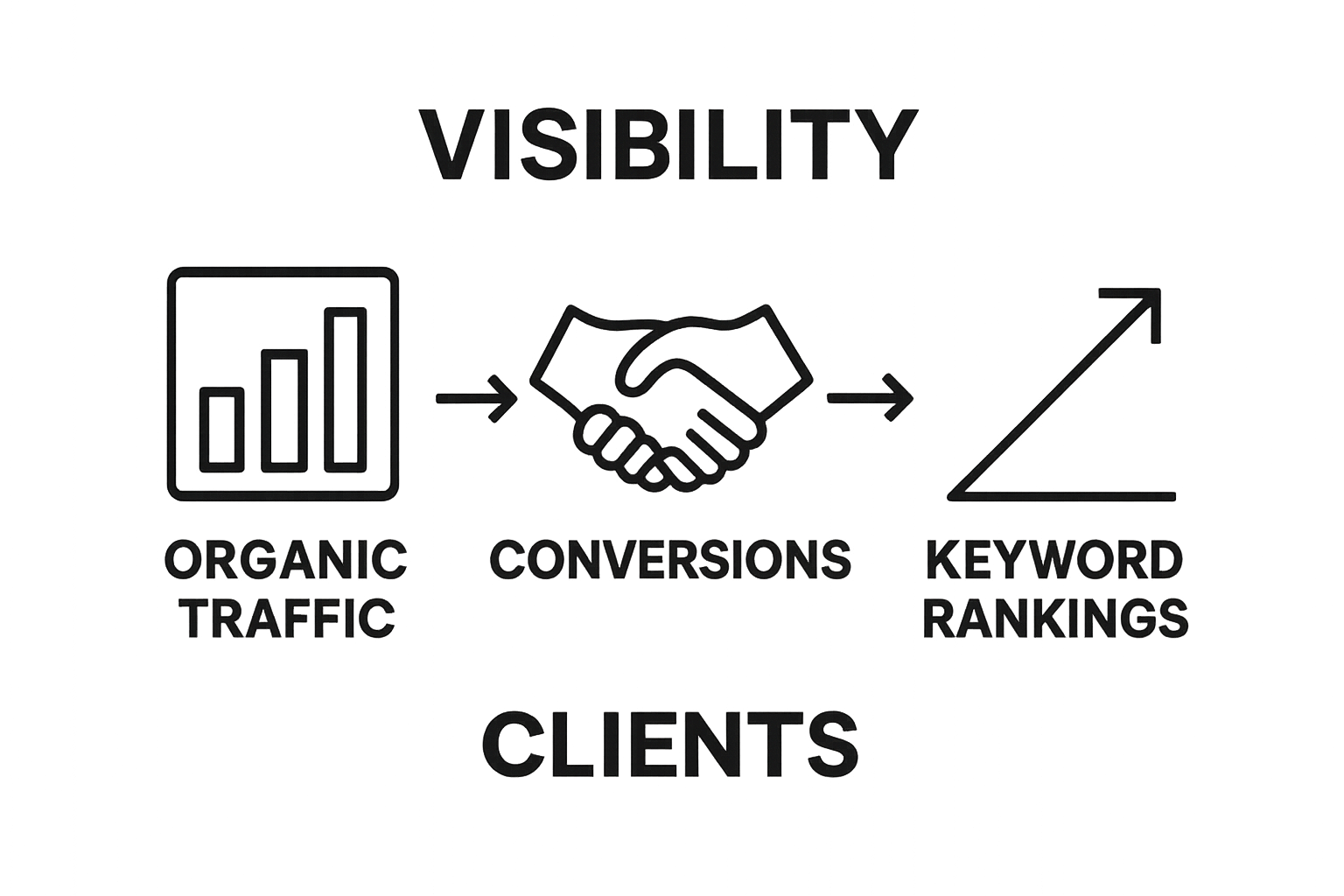 VISIBILITY

ORGANIC TRAFFIC

CONVERSIONS

KEYWORD RANKINGS

CLIENTS