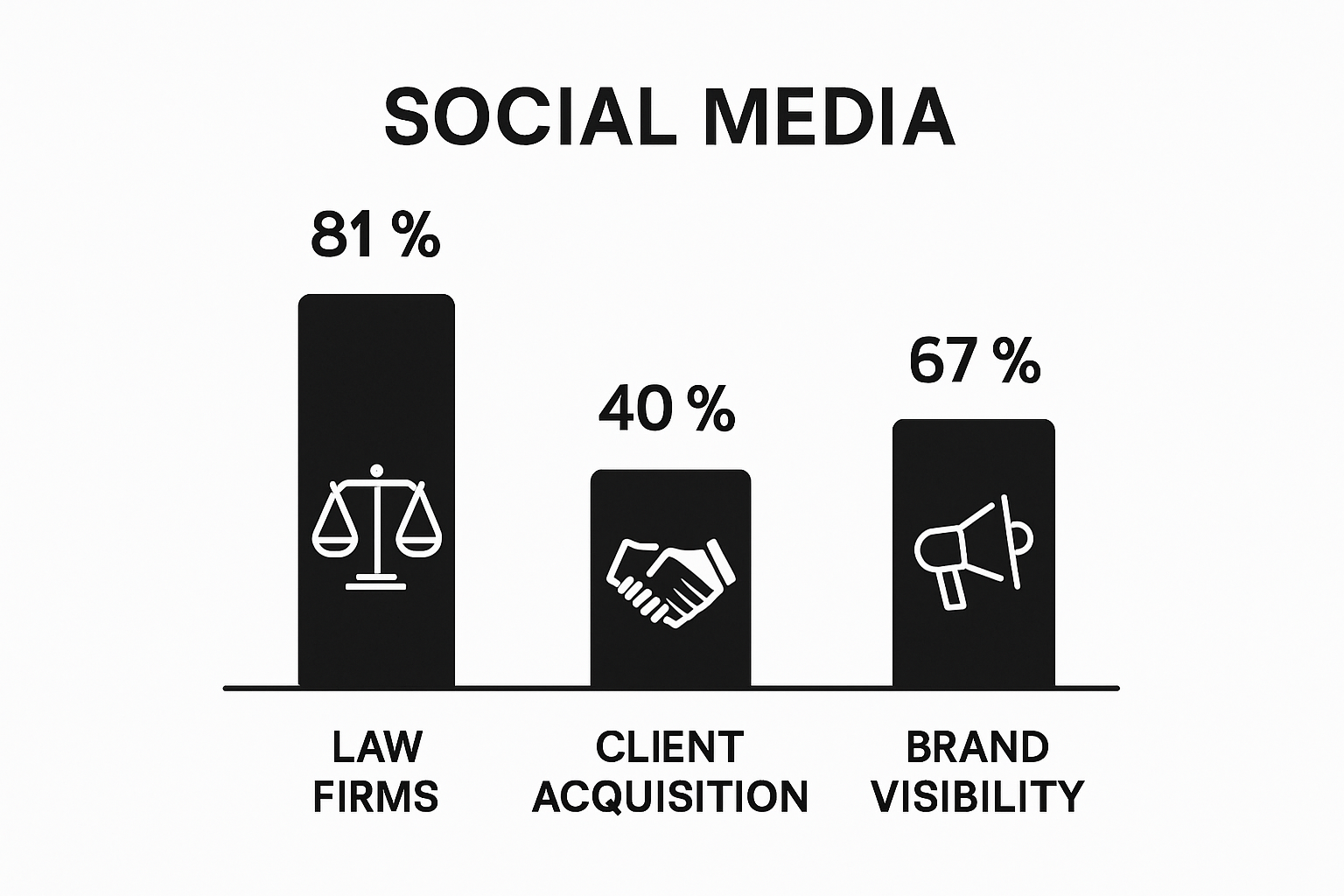 SOCIAL MEDIA

81 %

40 %

67 %

LAW FIRMS

CLIENT ACQUISITION

BRAND VISIBILITY