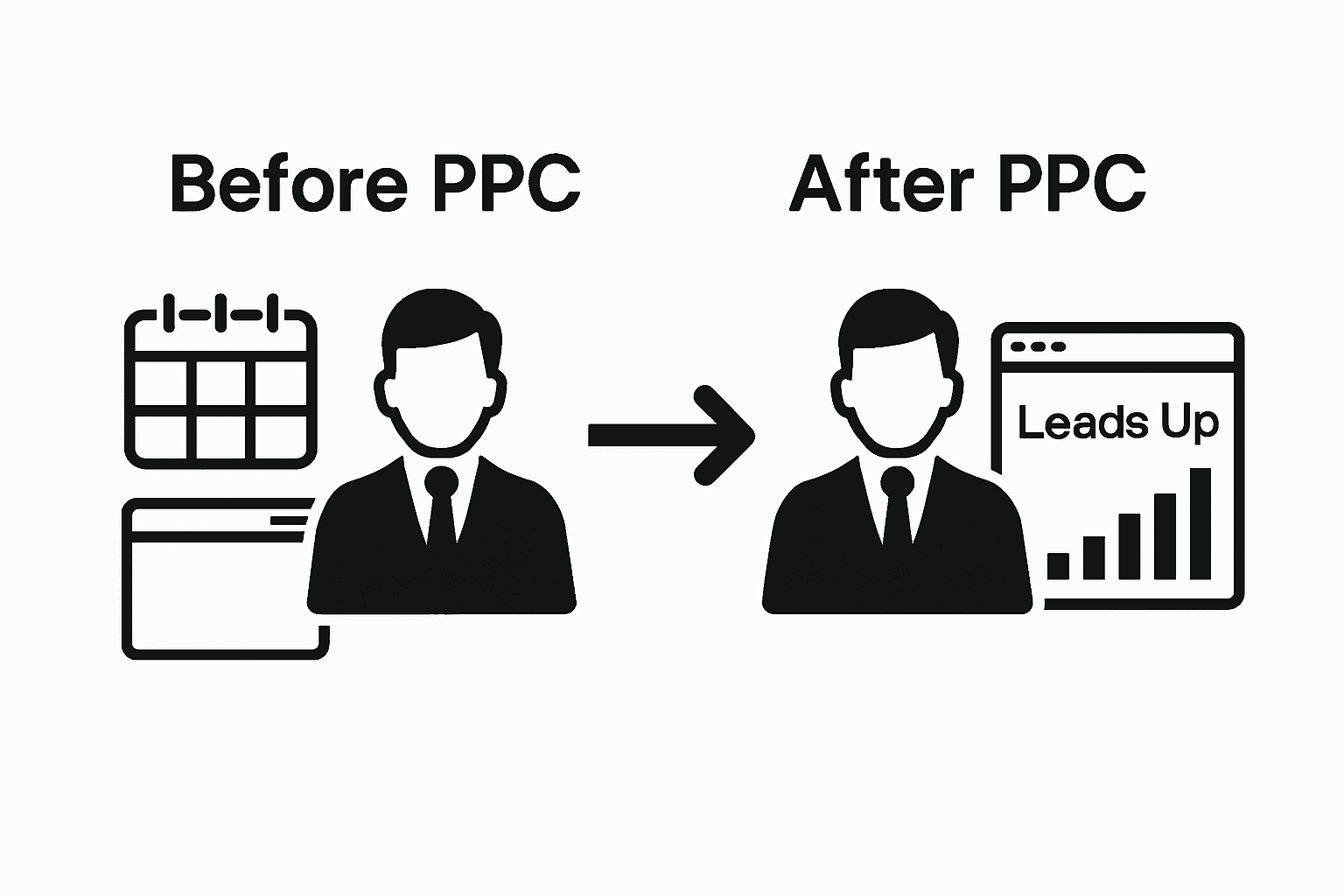 Before PPC

After PPC

Leads Up