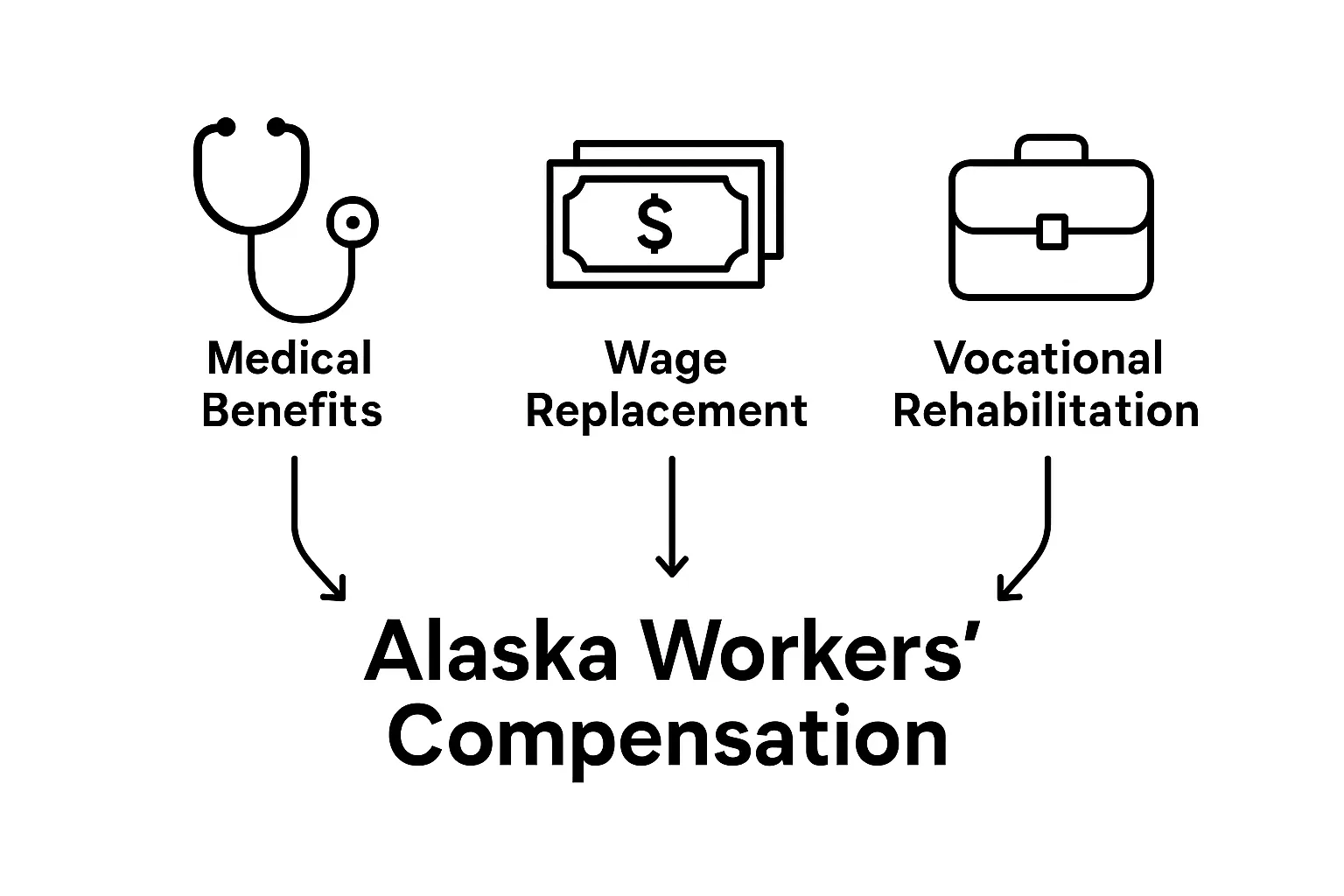 $

Medical Benefits

Wage Replacement

Vocational Rehabilitation

Alaska Workers' Compensation