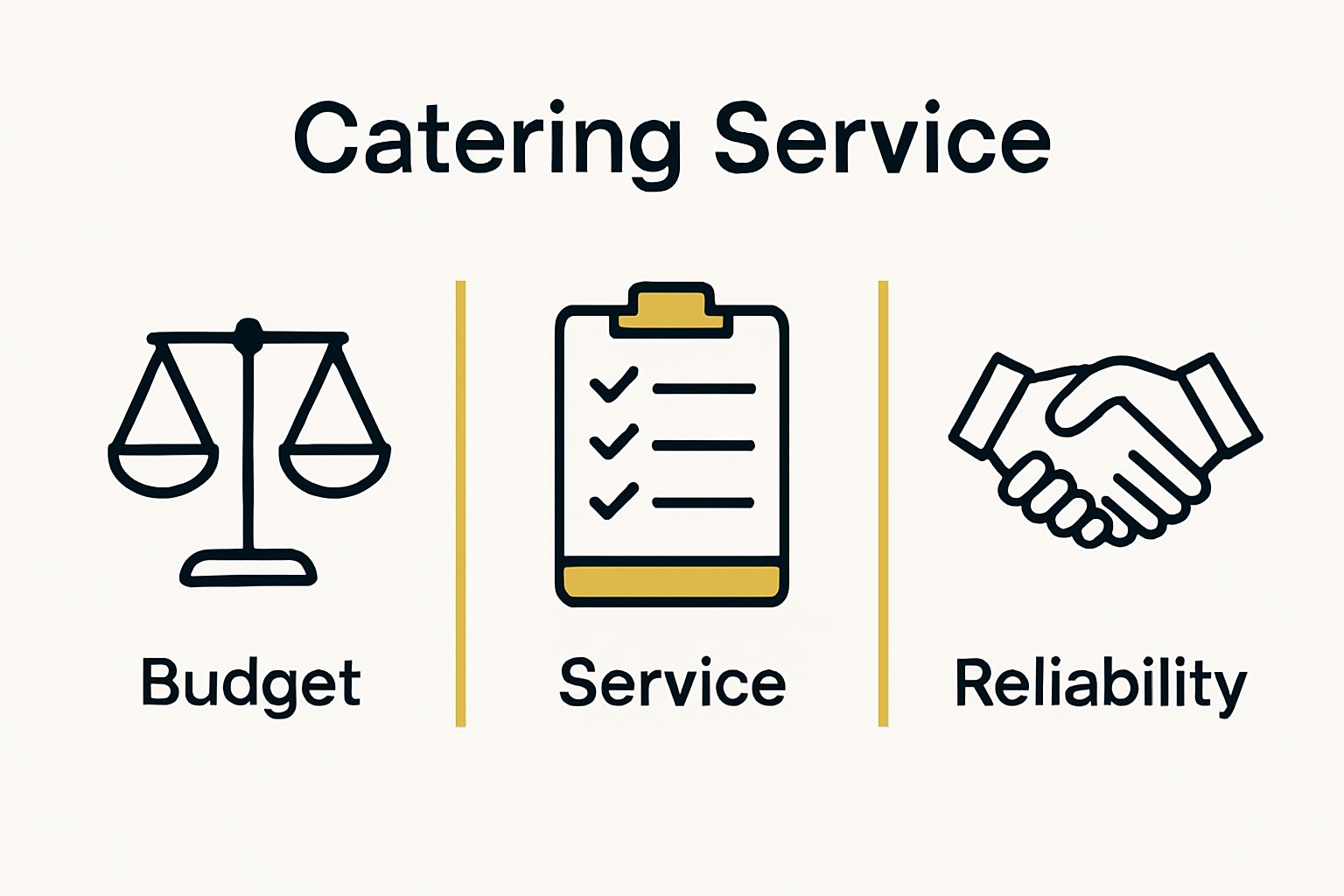 Catering Service

Budget

Service

Reliability