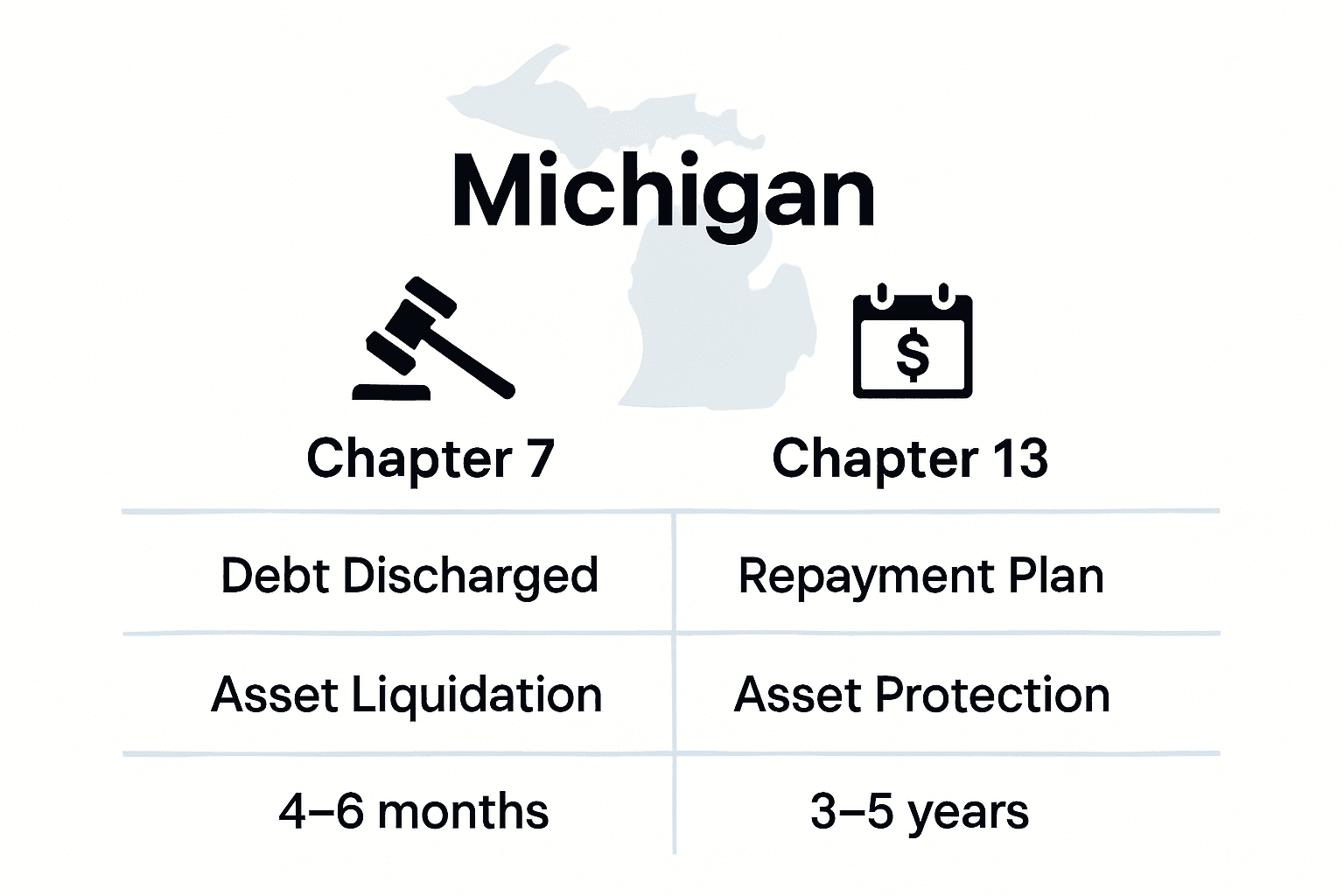 Michigan

$

| Chapter 7 | Chapter 13 |
|---|---|
| Debt Discharged | Repayment Plan |
| Asset Liquidation | Asset Protection |
| 4–6 months | 3–5 years |