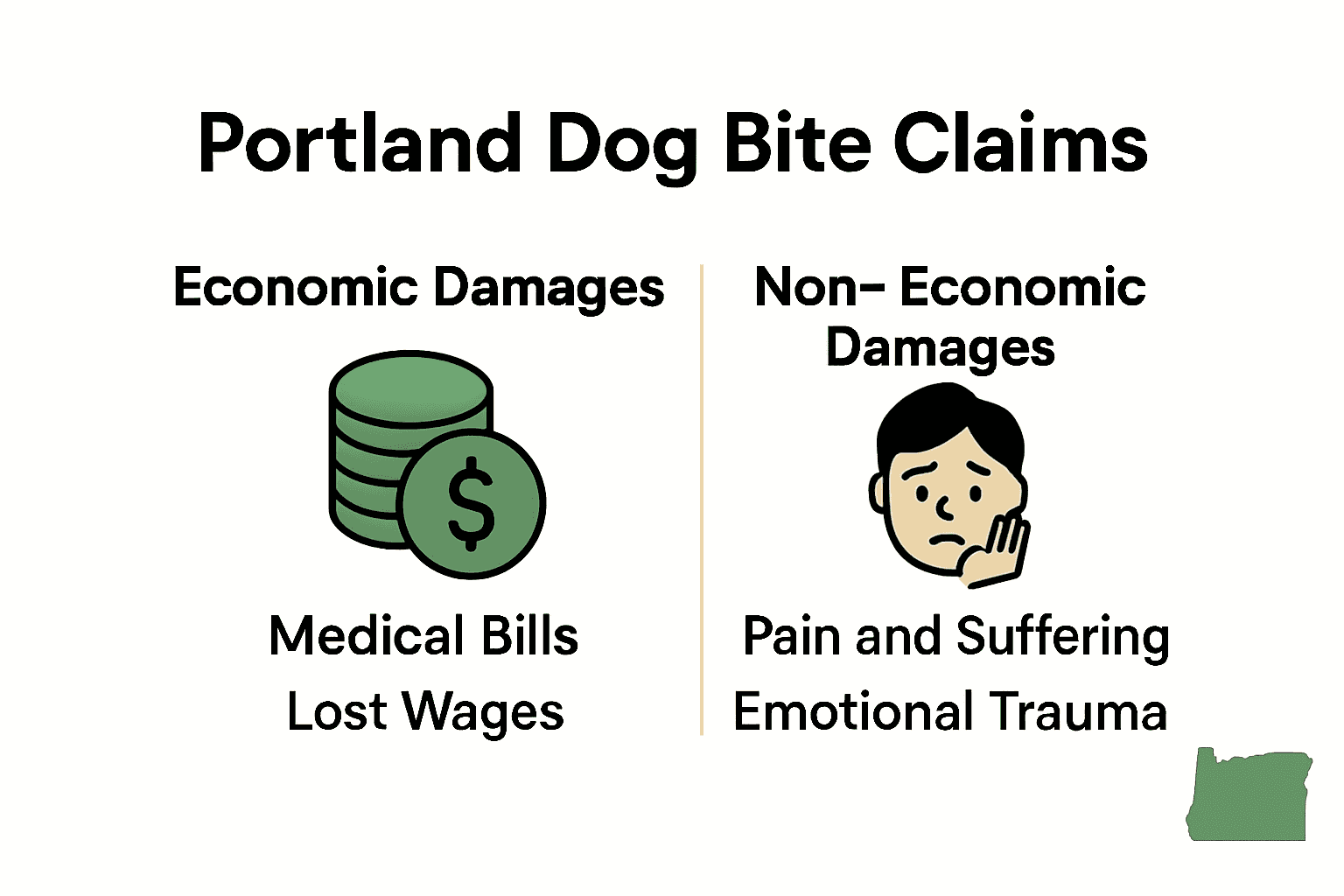 Portland Dog Bite Claims

Economic Damages

$

Medical Bills
Lost Wages

Non- Economic Damages

Pain and Suffering
Emotional Trauma