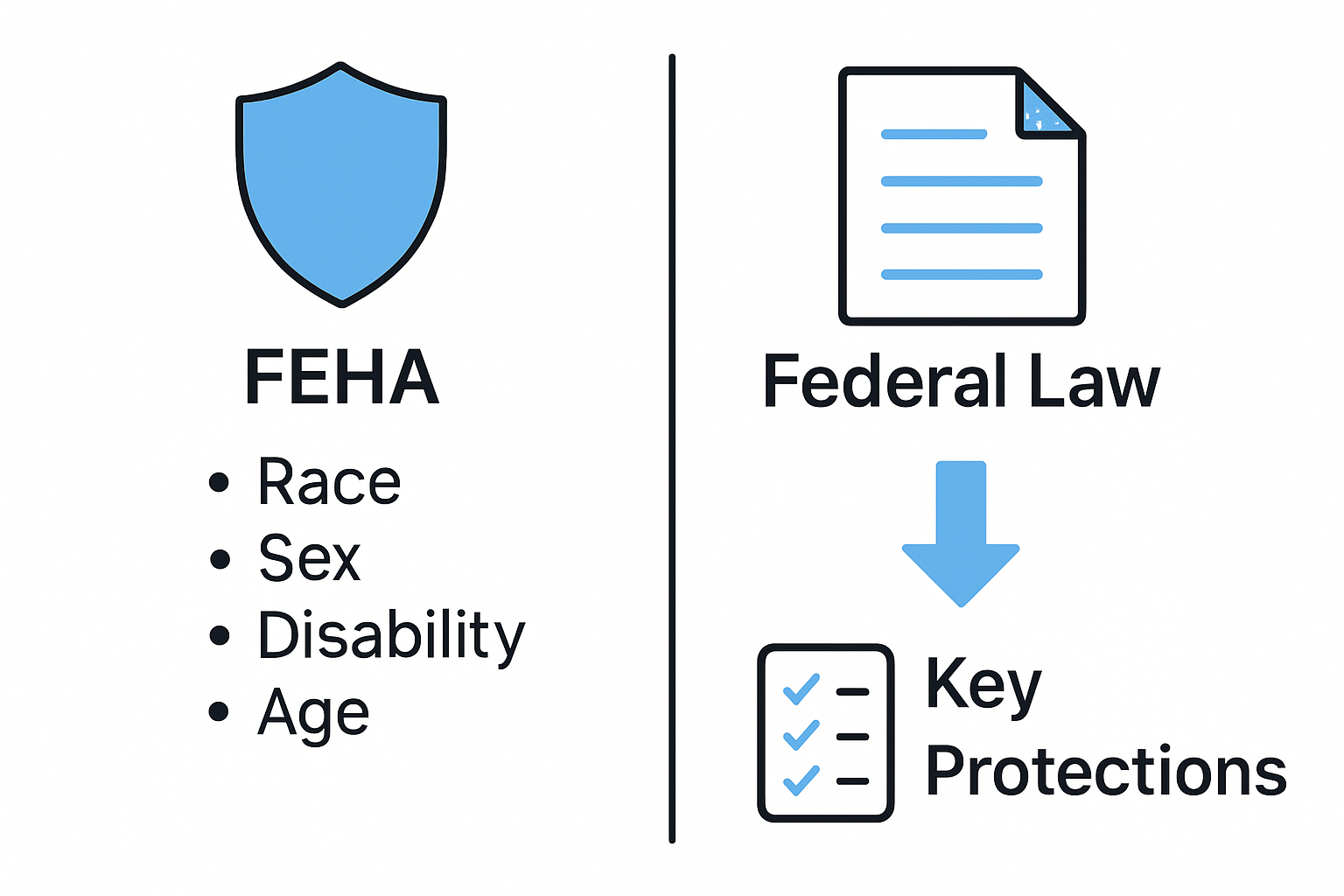 FEHA

• Race
• Sex
• Disability
• Age

Federal Law

Key Protections