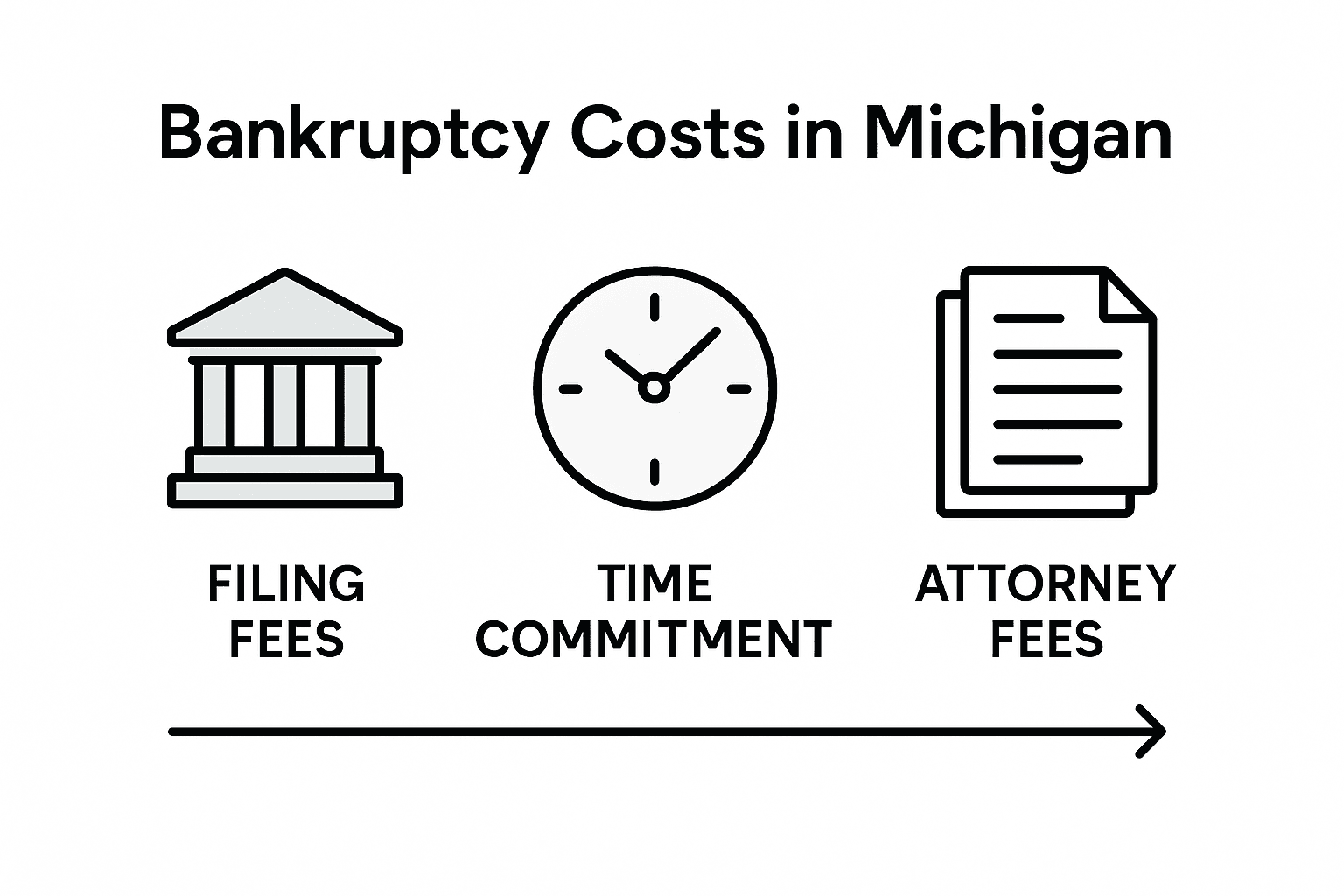 Bankruptcy Costs in Michigan

FILING FEES

TIME COMMITMENT

ATTORNEY FEES