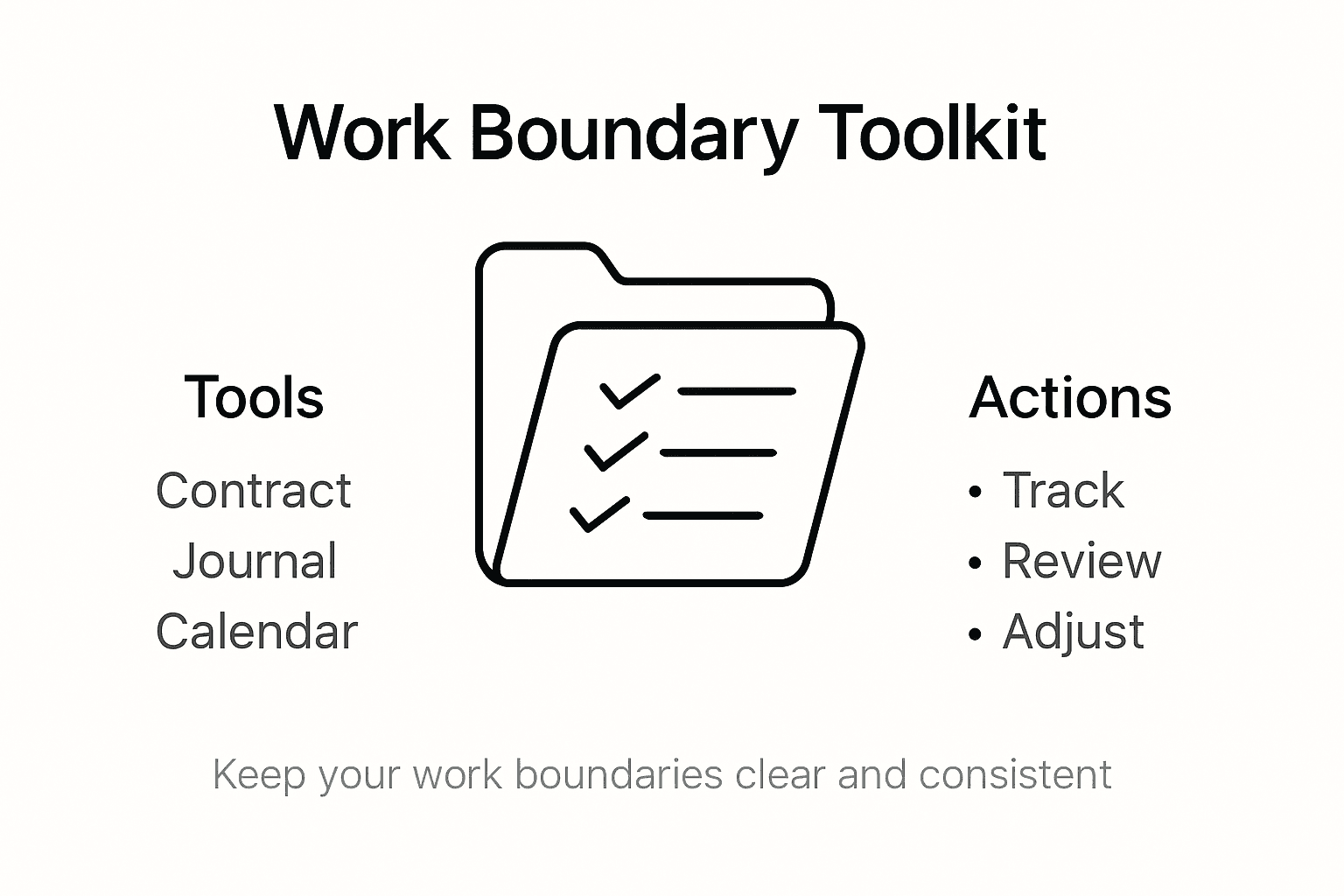 Work Boundary Toolkit

Tools

Contract
Journal
Calendar

Actions

• Track
• Review
• Adjust

Keep your work boundaries clear and consistent