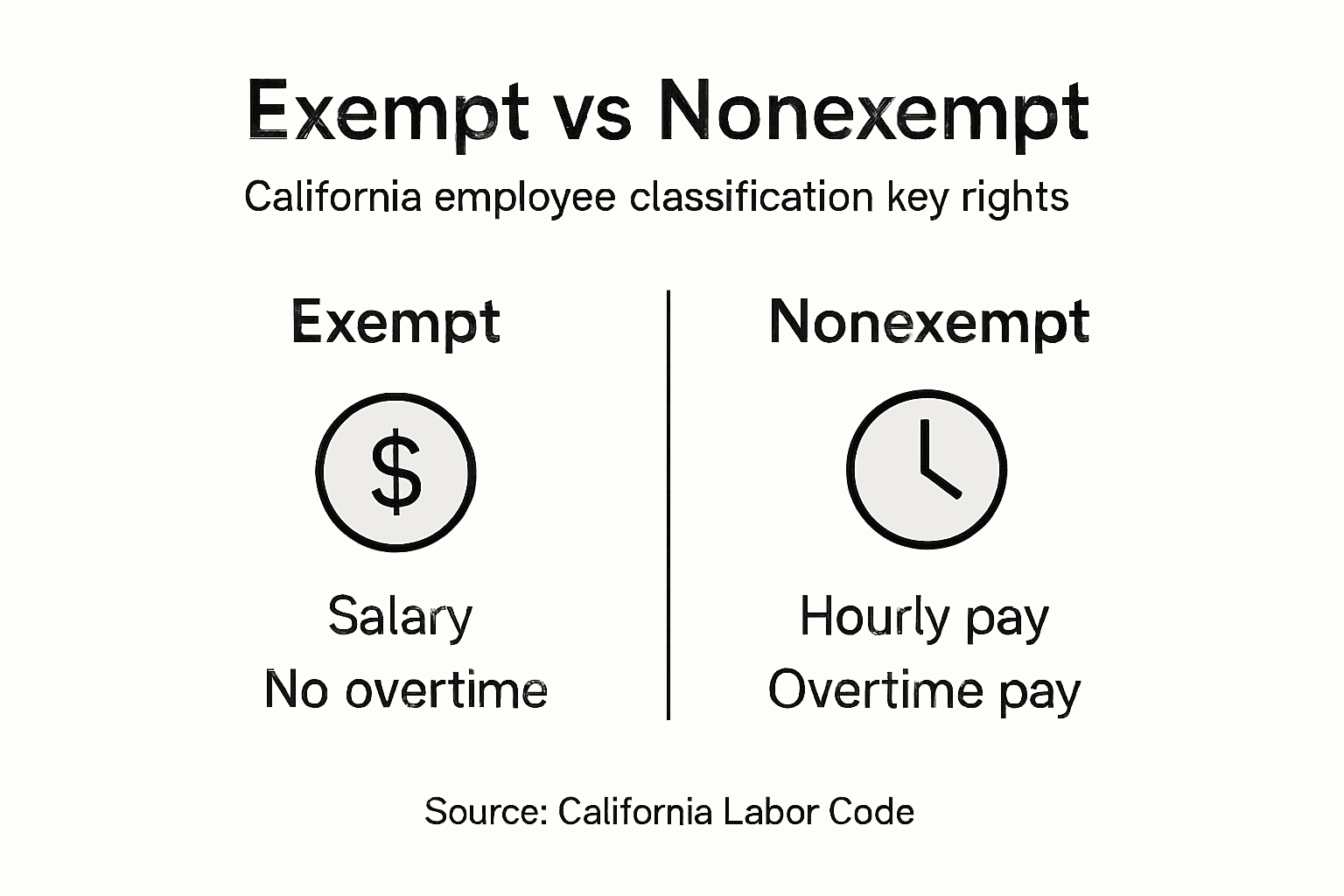 Exempt vs Nonexempt

California employee classification key rights

Exempt

$

Salary
No overtime

Nonexempt

Hourly pay
Overtime pay

Source: California Labor Code