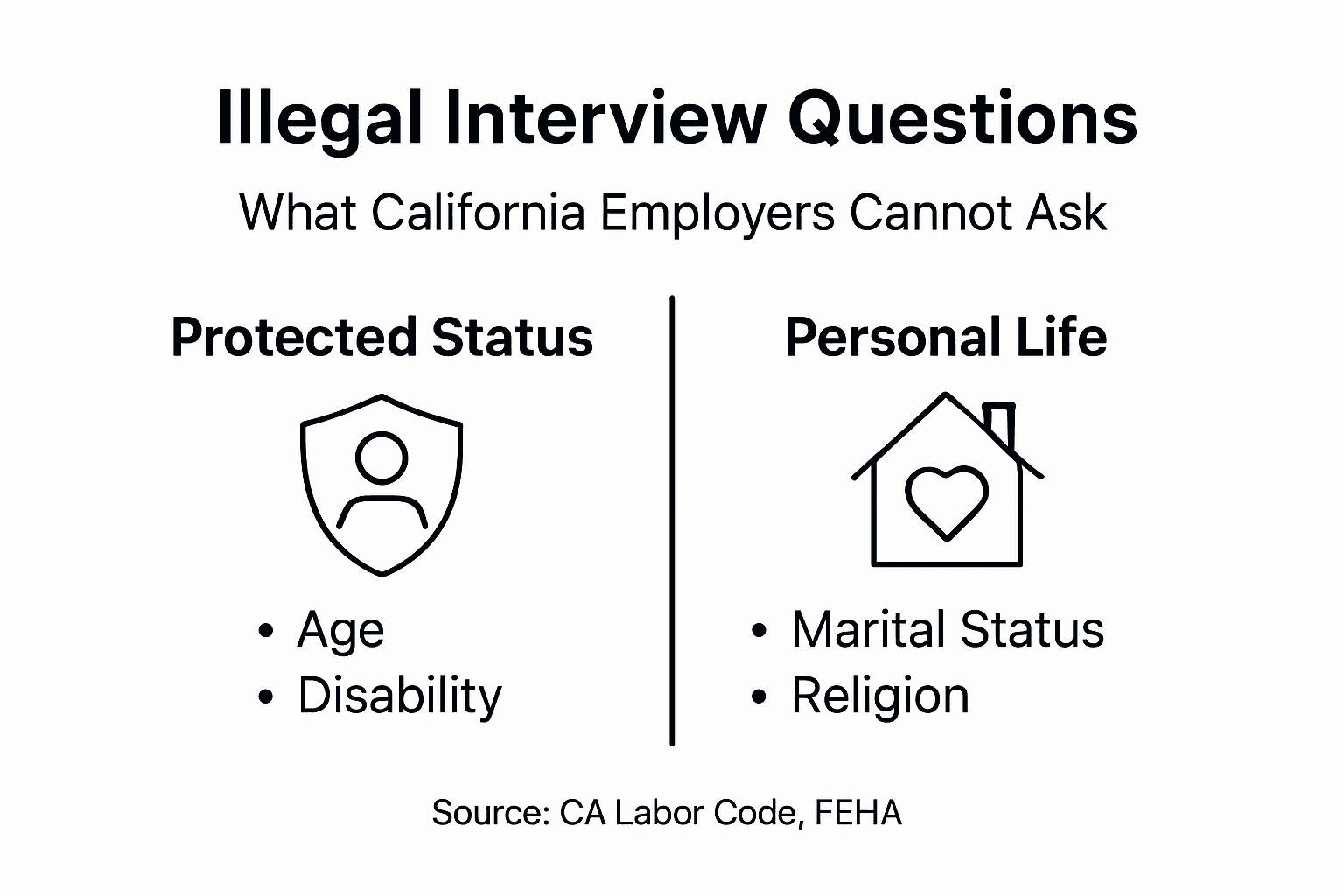 Illegal Interview Questions

What California Employers Cannot Ask

Protected Status

• Age
• Disability

Personal Life

• Marital Status
• Religion

Source: CA Labor Code, FEHA