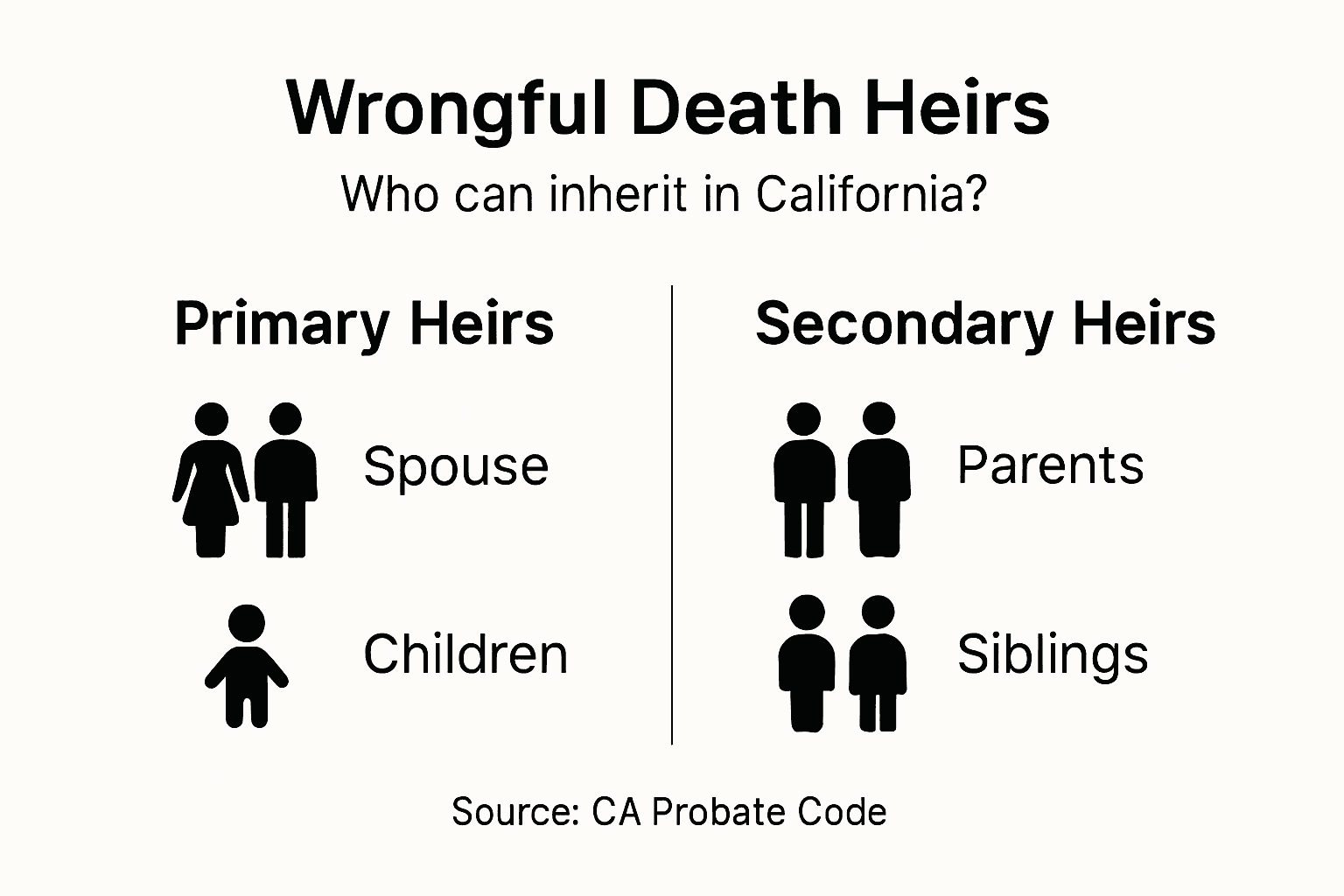 Wrongful Death Heirs

Who can inherit in California?

Primary Heirs

Spouse

Children

Secondary Heirs

Parents

Siblings

Source: CA Probate Code