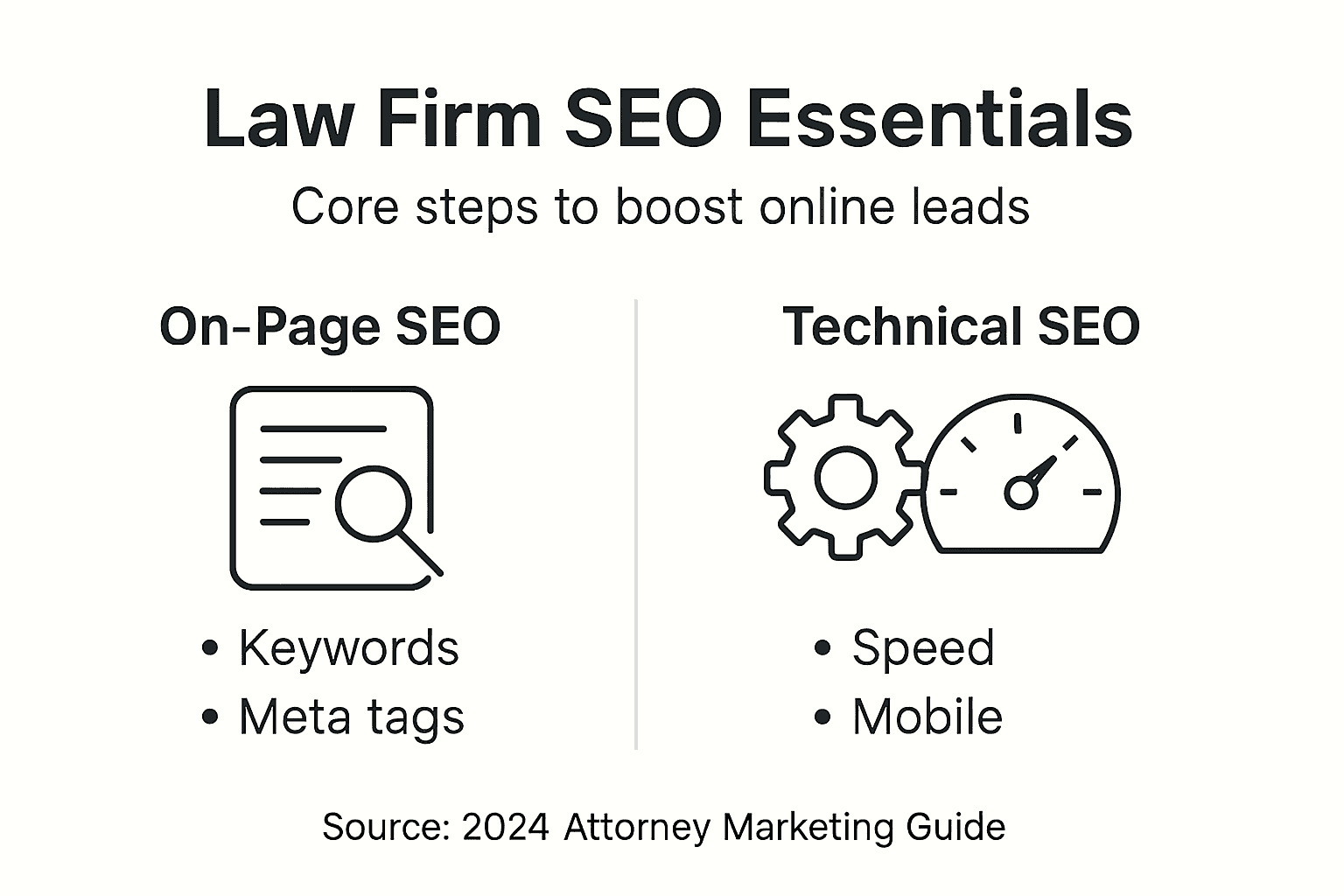 Law Firm SEO Essentials

Core steps to boost online leads

On-Page SEO

• Keywords
• Meta tags

Technical SEO

• Speed
• Mobile

Source: 2024 Attorney Marketing Guide