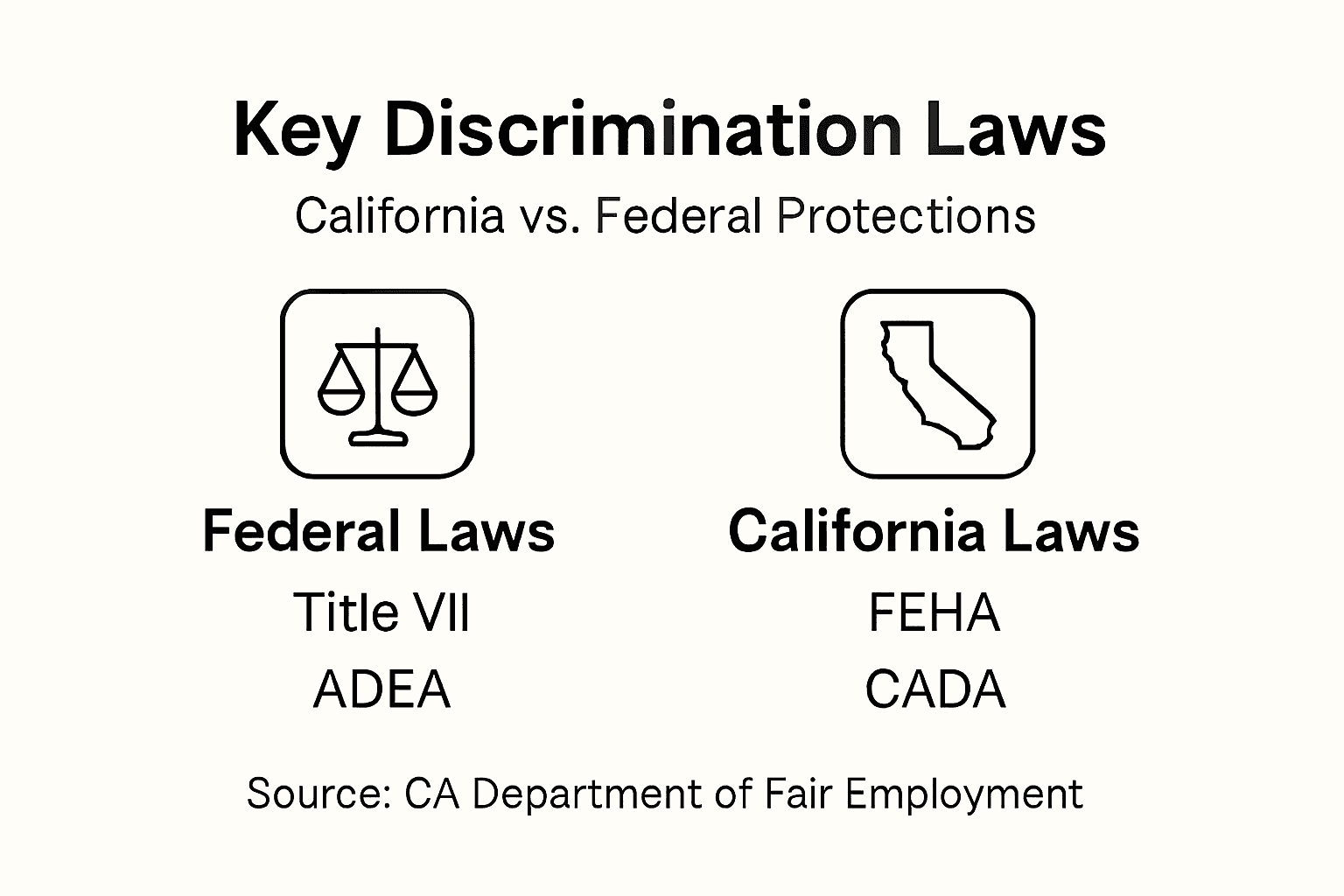 Key Discrimination Laws

California vs. Federal Protections

Federal Laws

Title VII

ADEA

California Laws

FEHA

CADA

Source: CA Department of Fair Employment