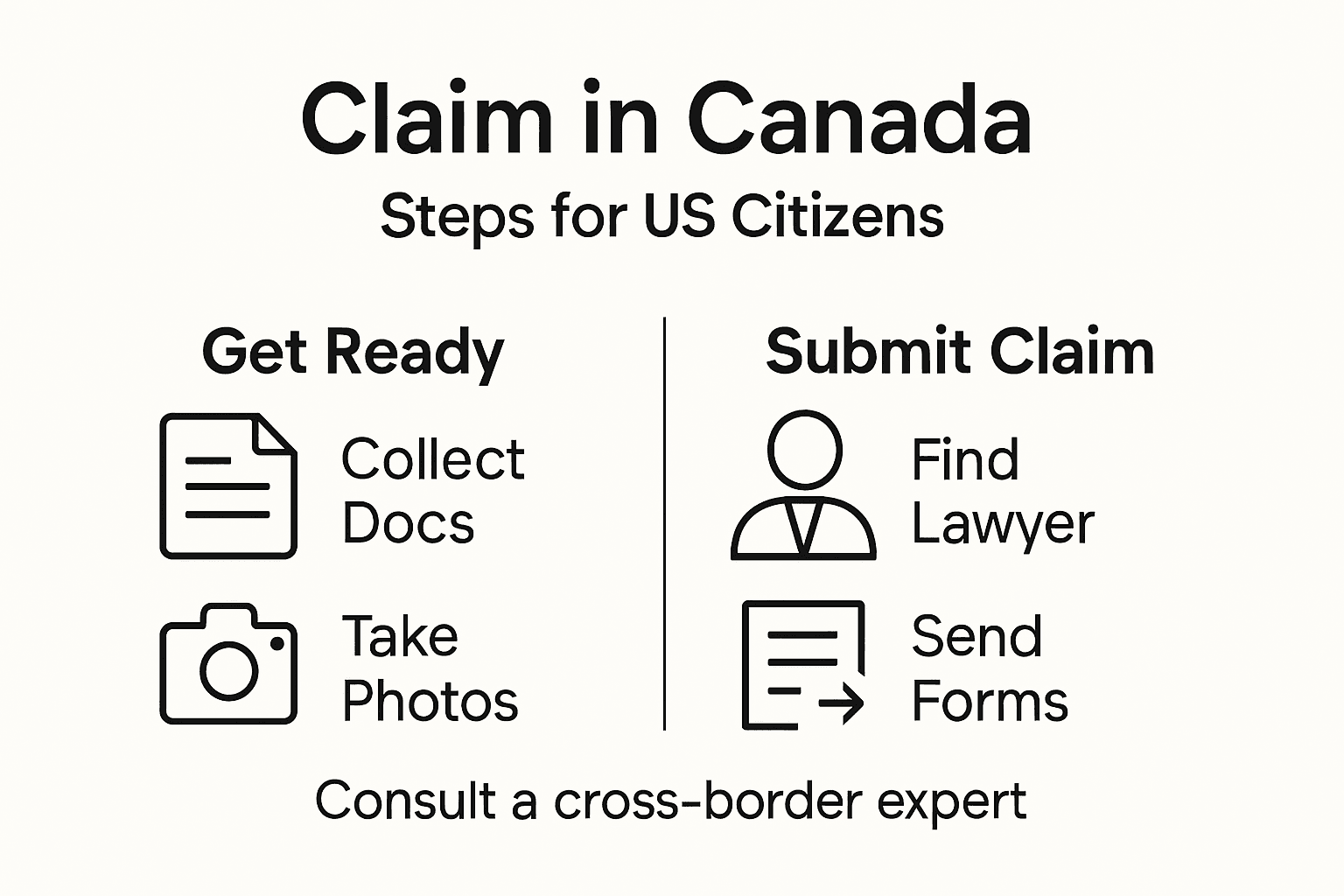 Claim in Canada
Steps for US Citizens

Get Ready

Collect Docs

Take Photos

Submit Claim

Find Lawyer

Send Forms

Consult a cross-border expert