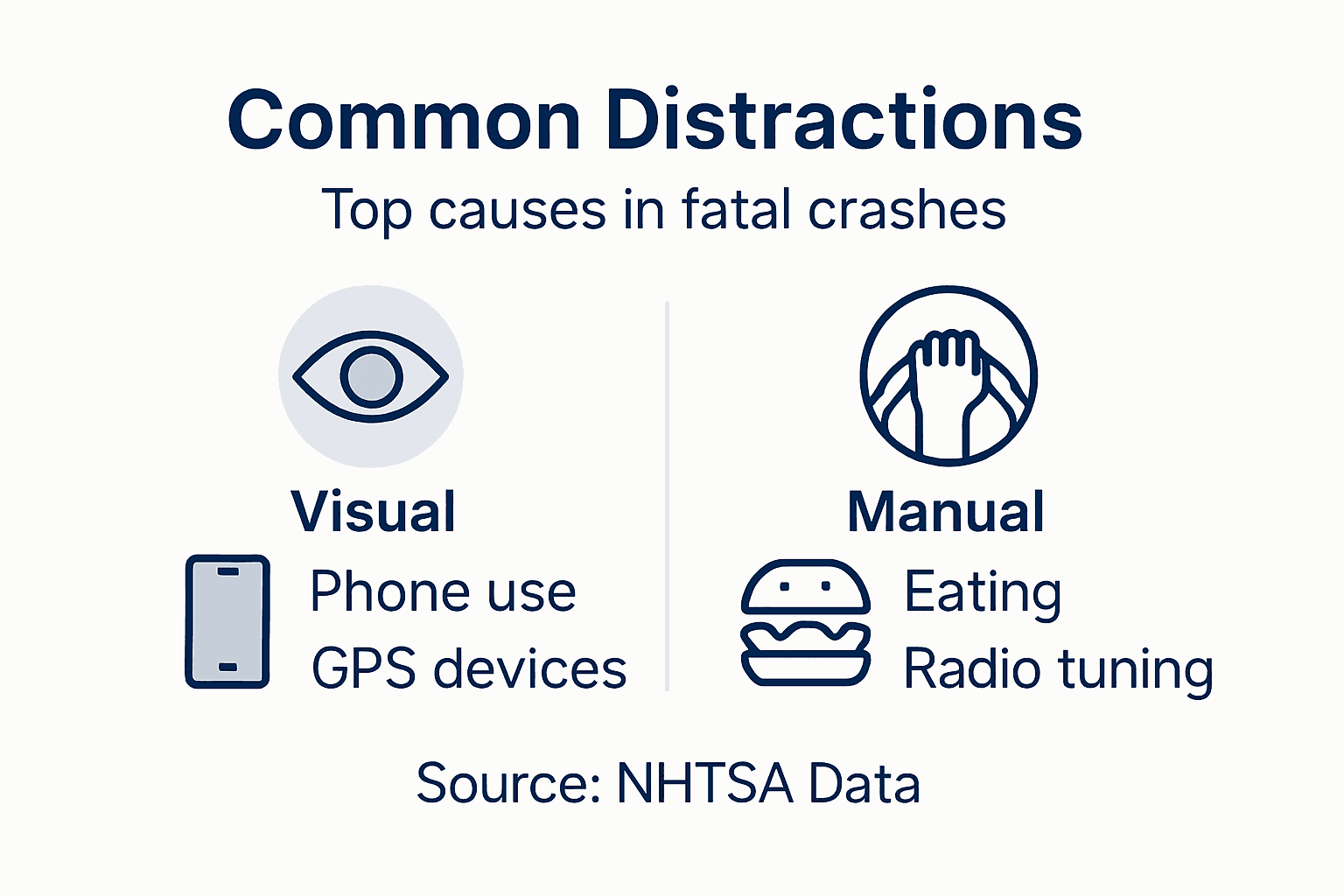 Common Distractions

Top causes in fatal crashes

Visual

Phone use

GPS devices

Manual

Eating

Radio tuning

Source: NHTSA Data