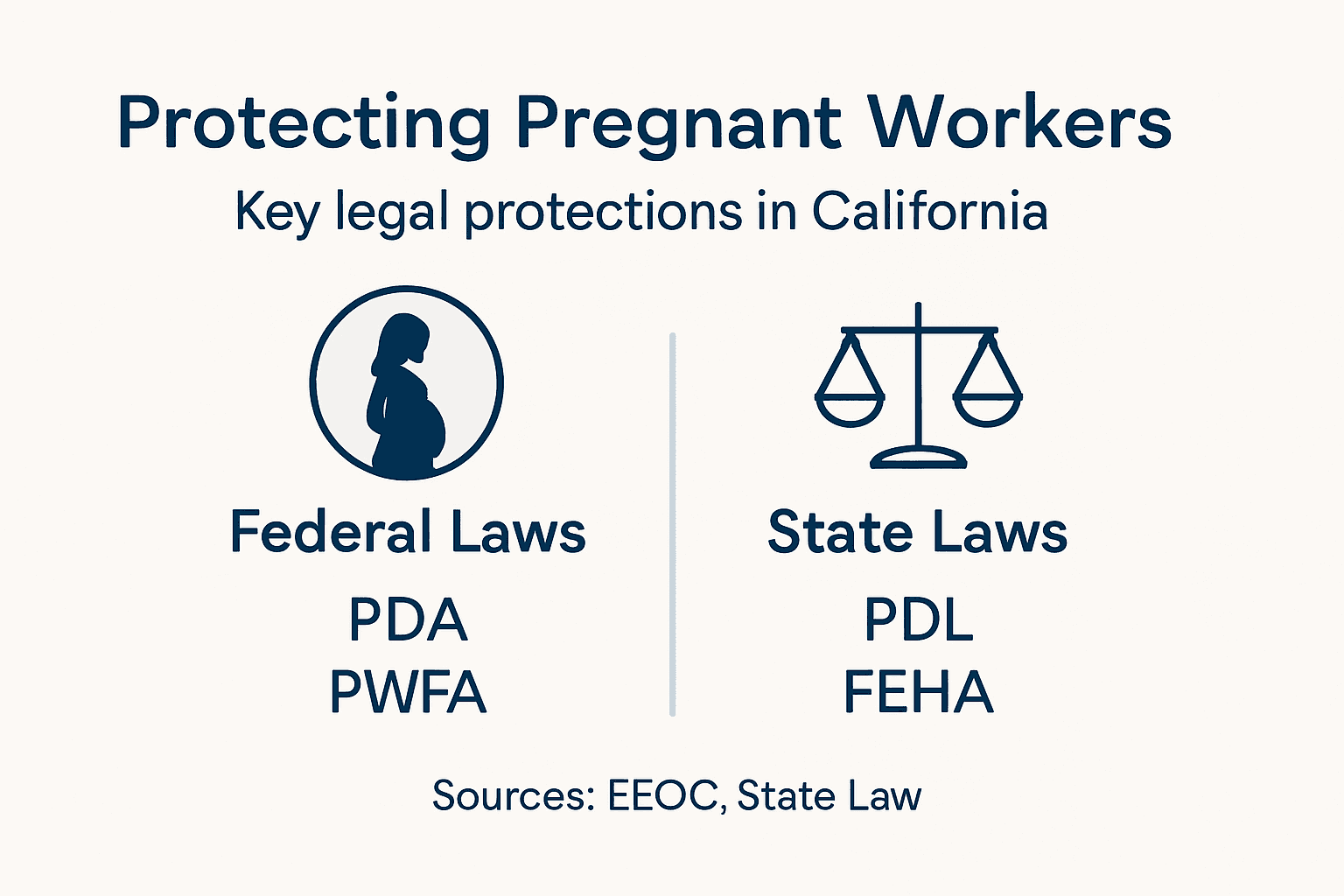 Protecting Pregnant Workers

Key legal protections in California

Federal Laws

PDA
PWFA

State Laws

PDL
FEHA

Sources: EEOC, State Law