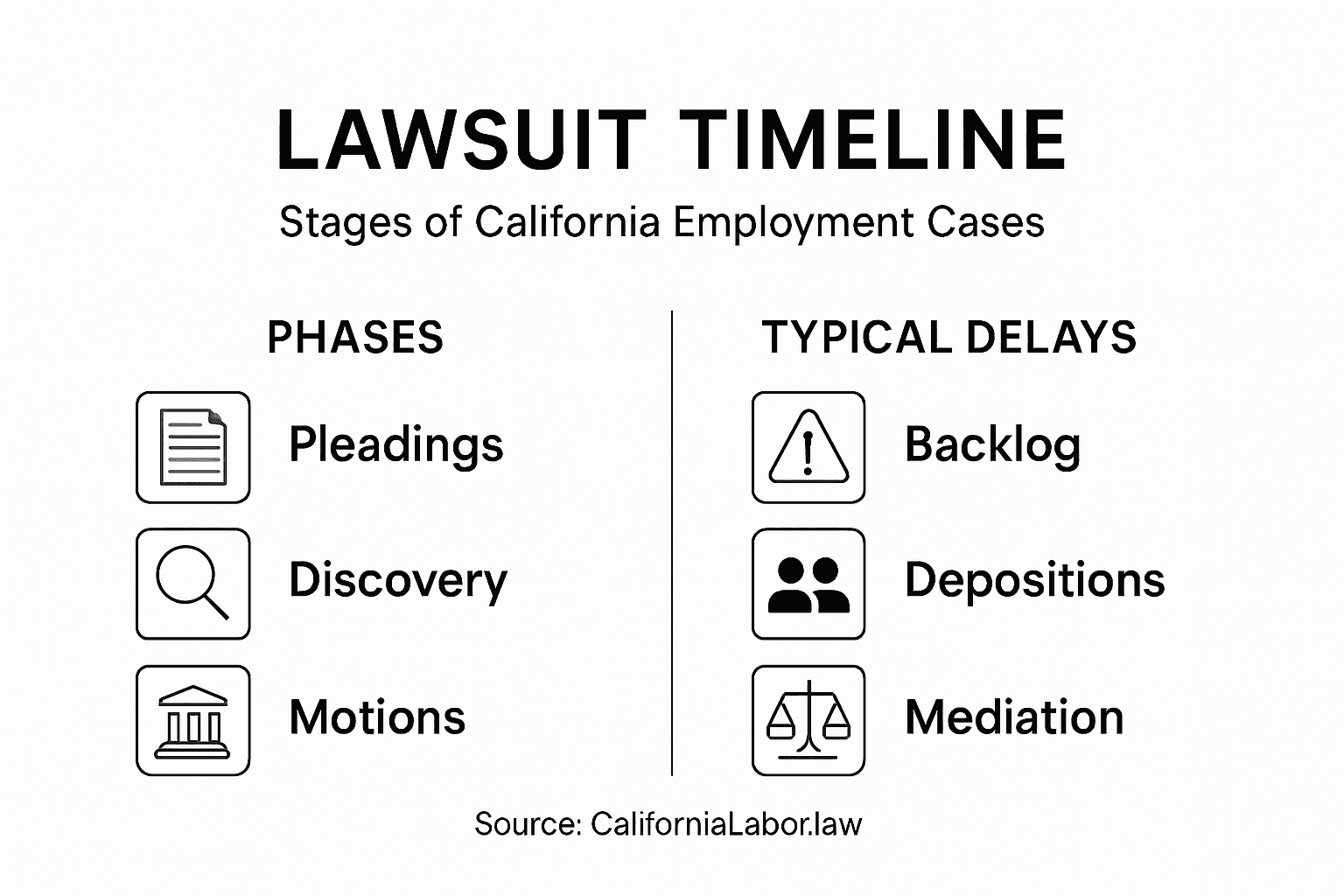 LAWSUIT TIMELINE

Stages of California Employment Cases

PHASES

Pleadings

Discovery

Motions

TYPICAL DELAYS

Backlog

Depositions

Mediation

Source: CaliforniaLabor.law