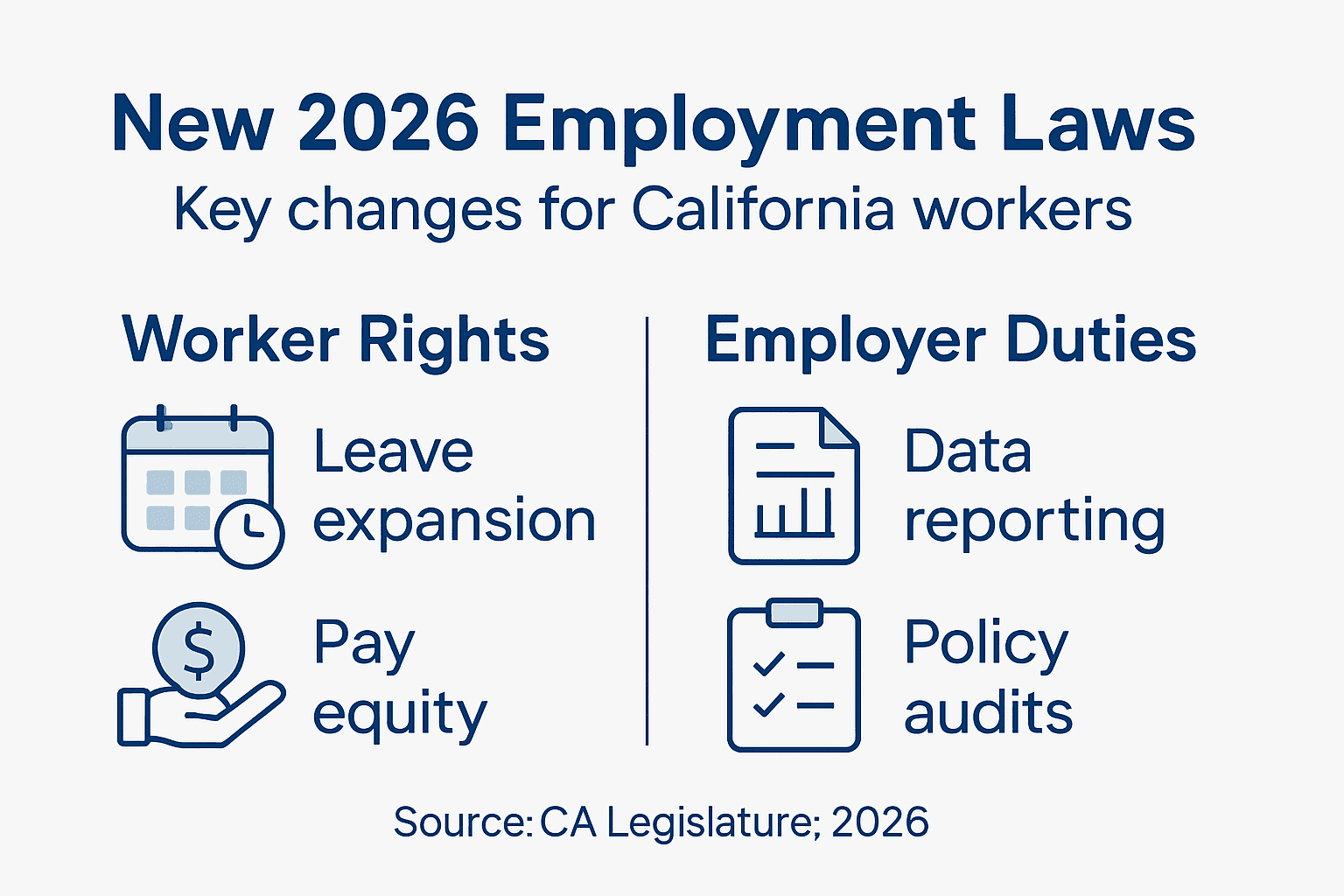 New 2026 Employment Laws
Key changes for California workers

Worker Rights

Leave expansion

$

Pay equity

Employer Duties

Data reporting

Policy audits

Source: CA Legislature; 2026