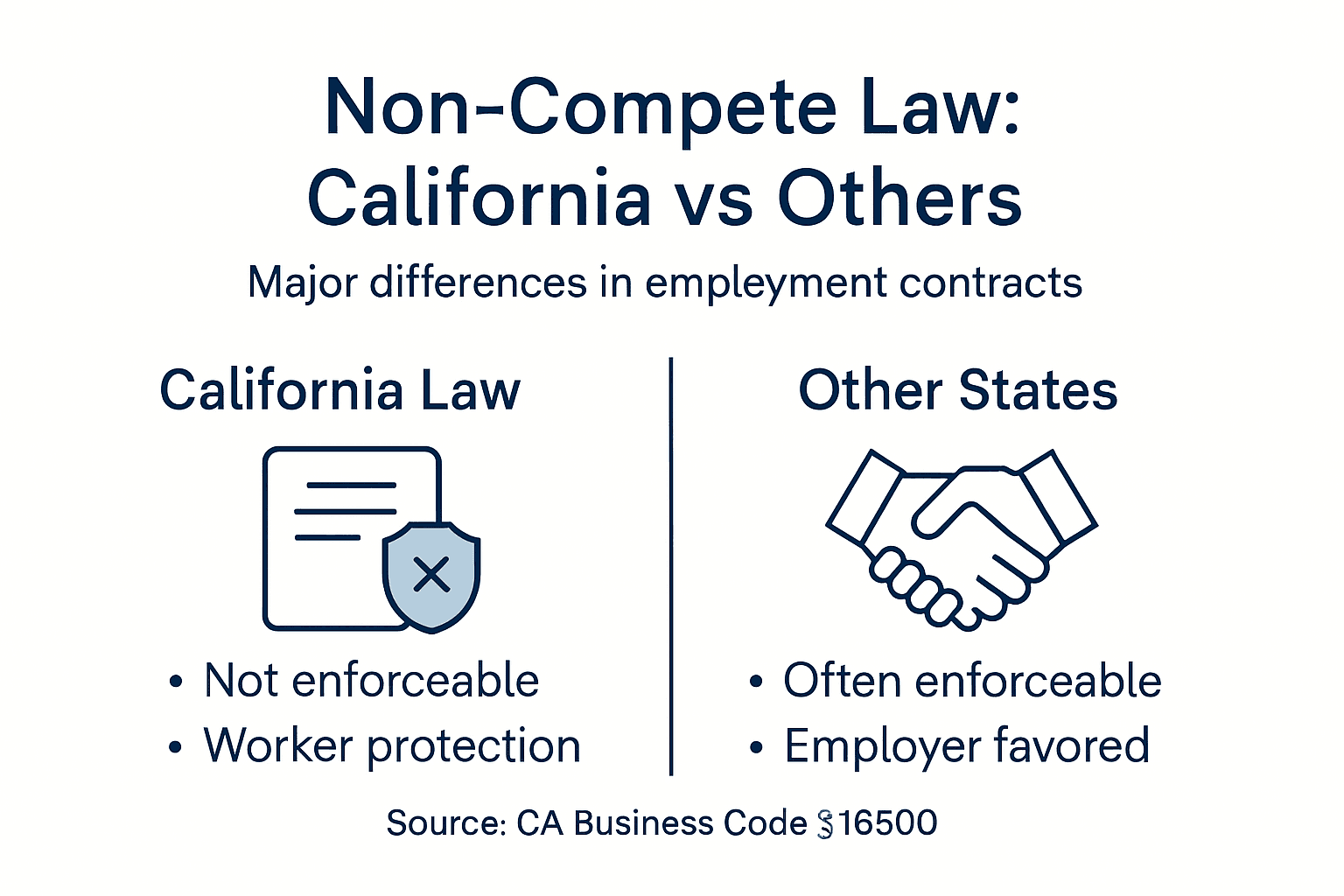 Non-Compete Law: California vs Others

Major differences in empleyment contracts

California Law

• Not enforceable
• Worker protection

Other States

• Often enforceable
• Employer favored

Source: CA Business Code §16500