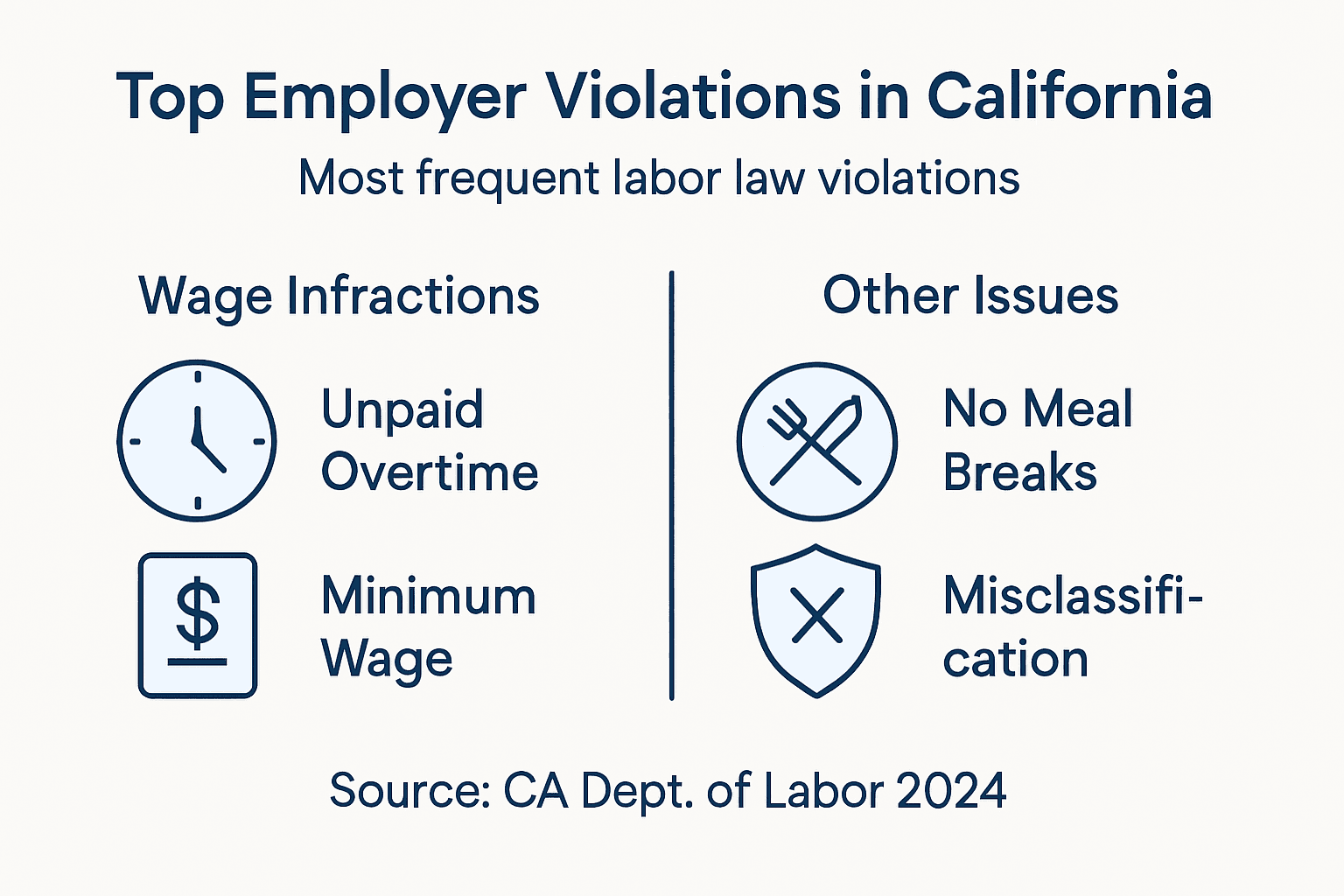 Top Employer Violations in California

Most frequent labor law violations

Wage Infractions

Unpaid Overtime

Minimum Wage

Other Issues

No Meal Breaks

Misclassification

Source: CA Dept. of Labor 2024