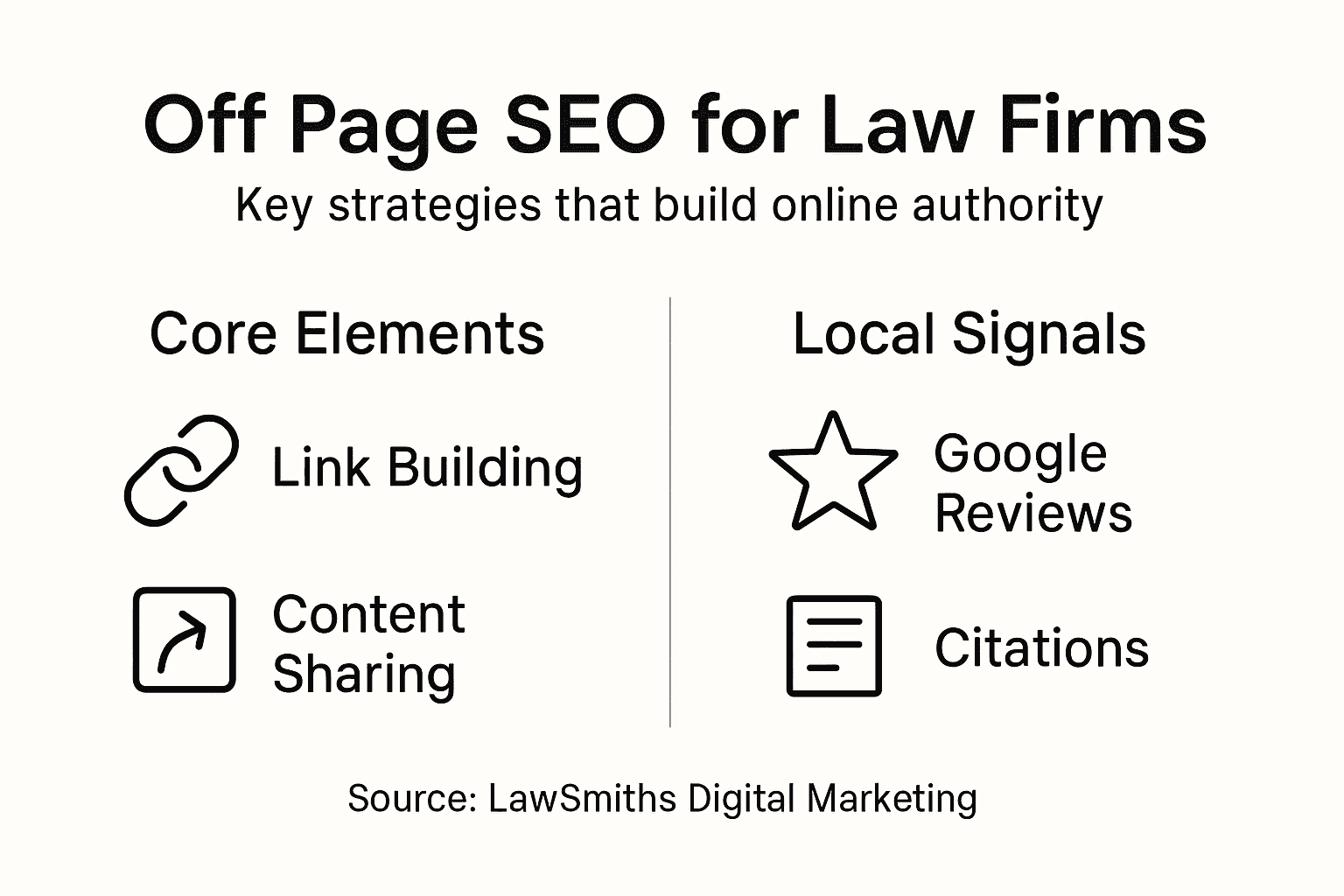 Off Page SEO for Law Firms

Key strategies that build online authority

Core Elements

Link Building

Content Sharing

Local Signals

Google Reviews

Citations

Source: LawSmiths Digital Marketing