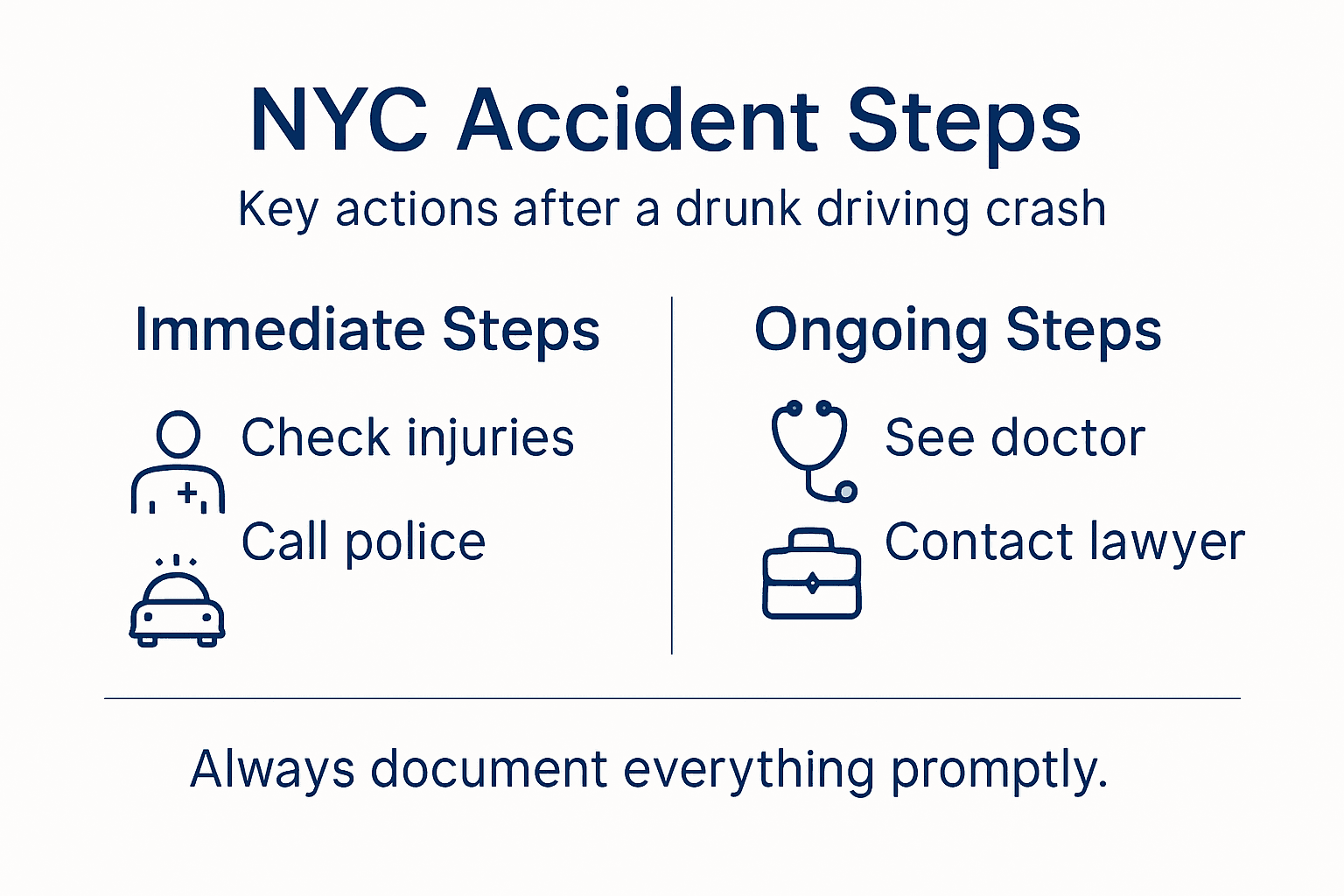 NYC Accident Steps

Key actions after a drunk driving crash

Immediate Steps

Check injuries

Call police

Ongoing Steps

See doctor

Contact lawyer

Always document everything promptly.