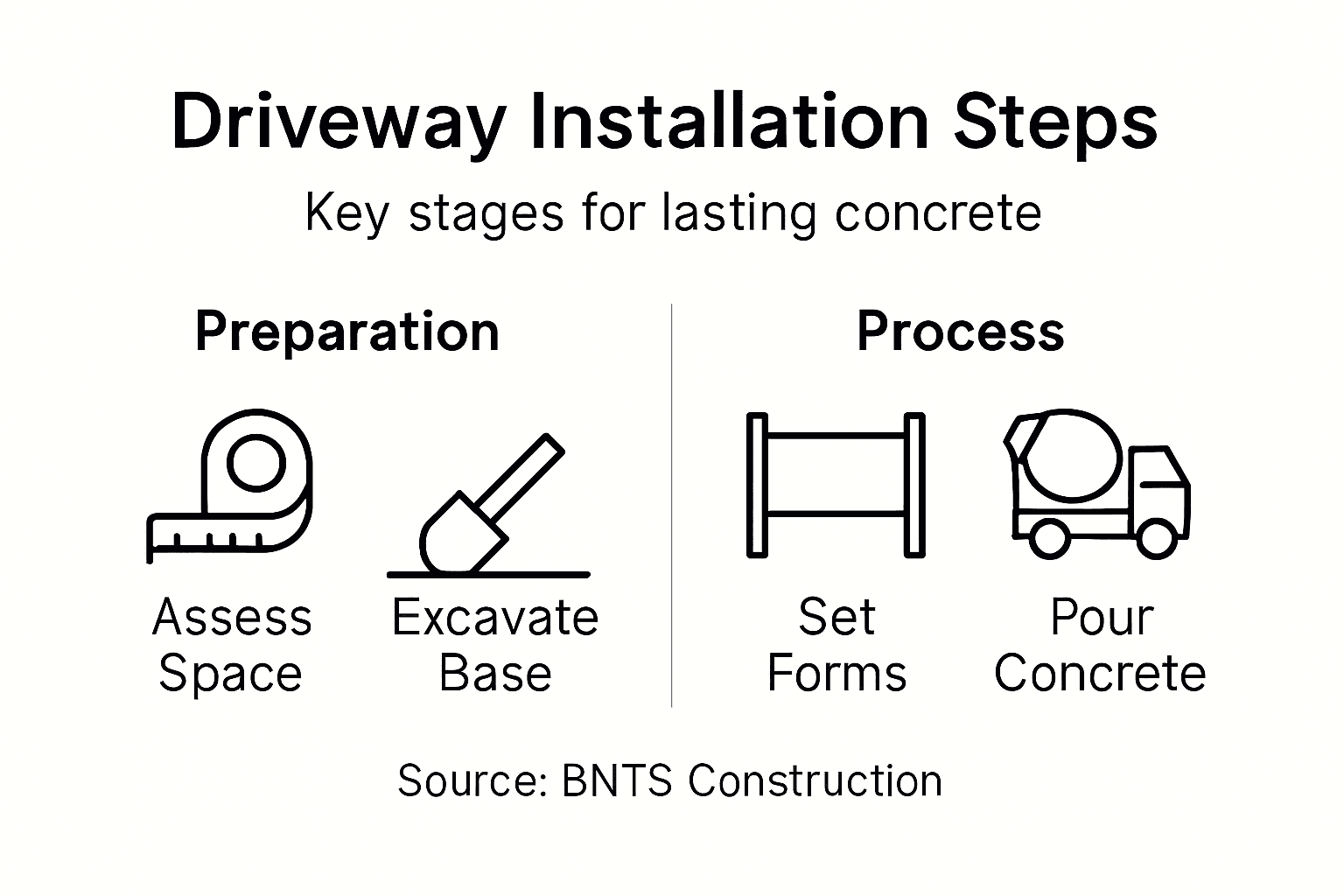 Driveway Installation Steps

Key stages for lasting concrete

Preparation

Assess Space

Excavate Base

Process

Set Forms

Pour Concrete

Source: BNTS Construction