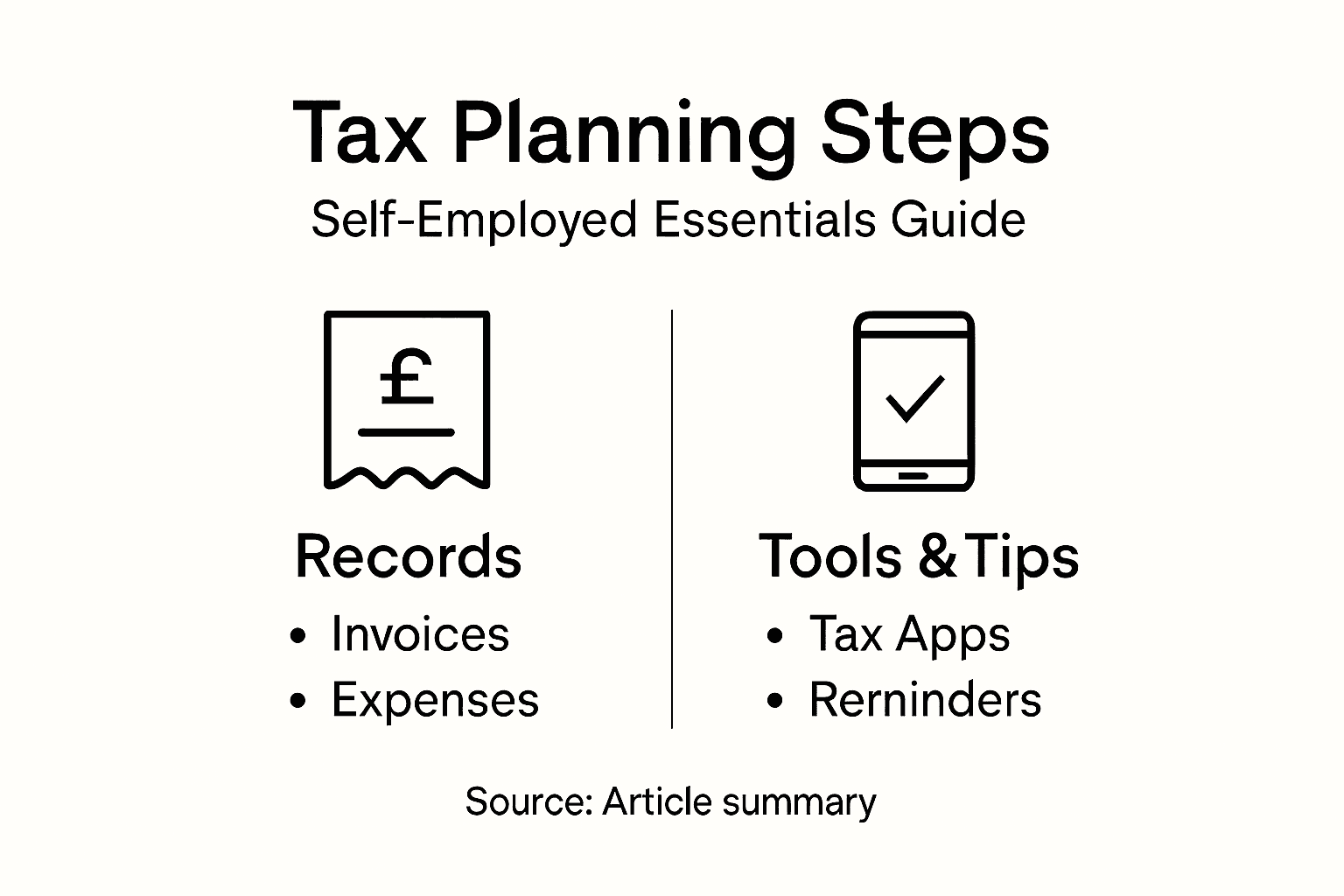 Tax Planning Steps
Self-Employed Essentials Guide

£

Records
• Invoices
• Expenses

Tools & Tips
• Tax Apps
• Rerninders

Source: Article summary