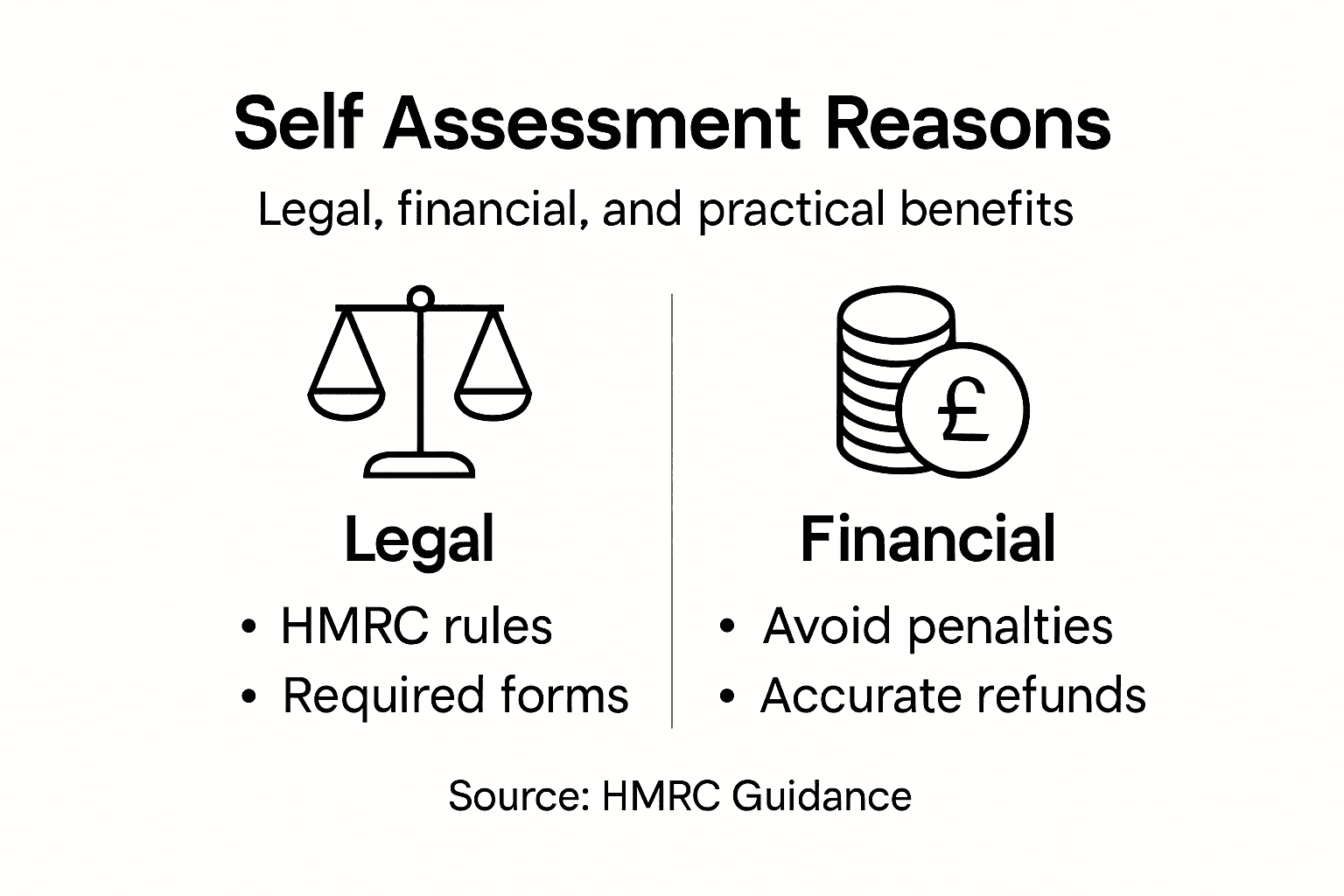 Self Assessment Reasons

Legal, financial, and practical benefits

Legal

• HMRC rules
• Required forms

£

Financial

• Avoid penalties
• Accurate refunds

Source: HMRC Guidance