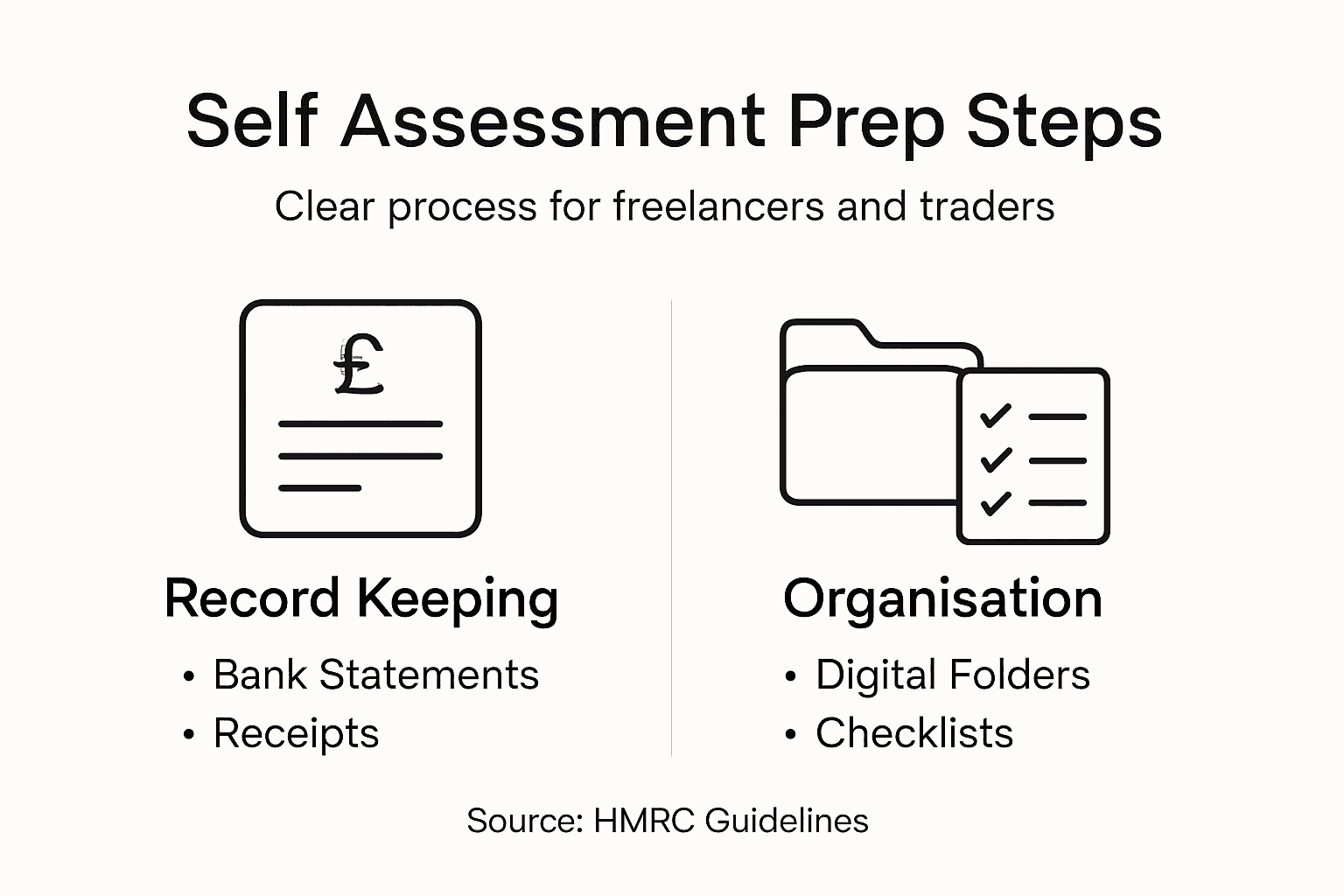 Self Assessment Prep Steps

Clear process for freelancers and traders

£

Record Keeping

• Bank Statements
• Receipts

Organisation

• Digital Folders
• Checklists

Source: HMRC Guidelines