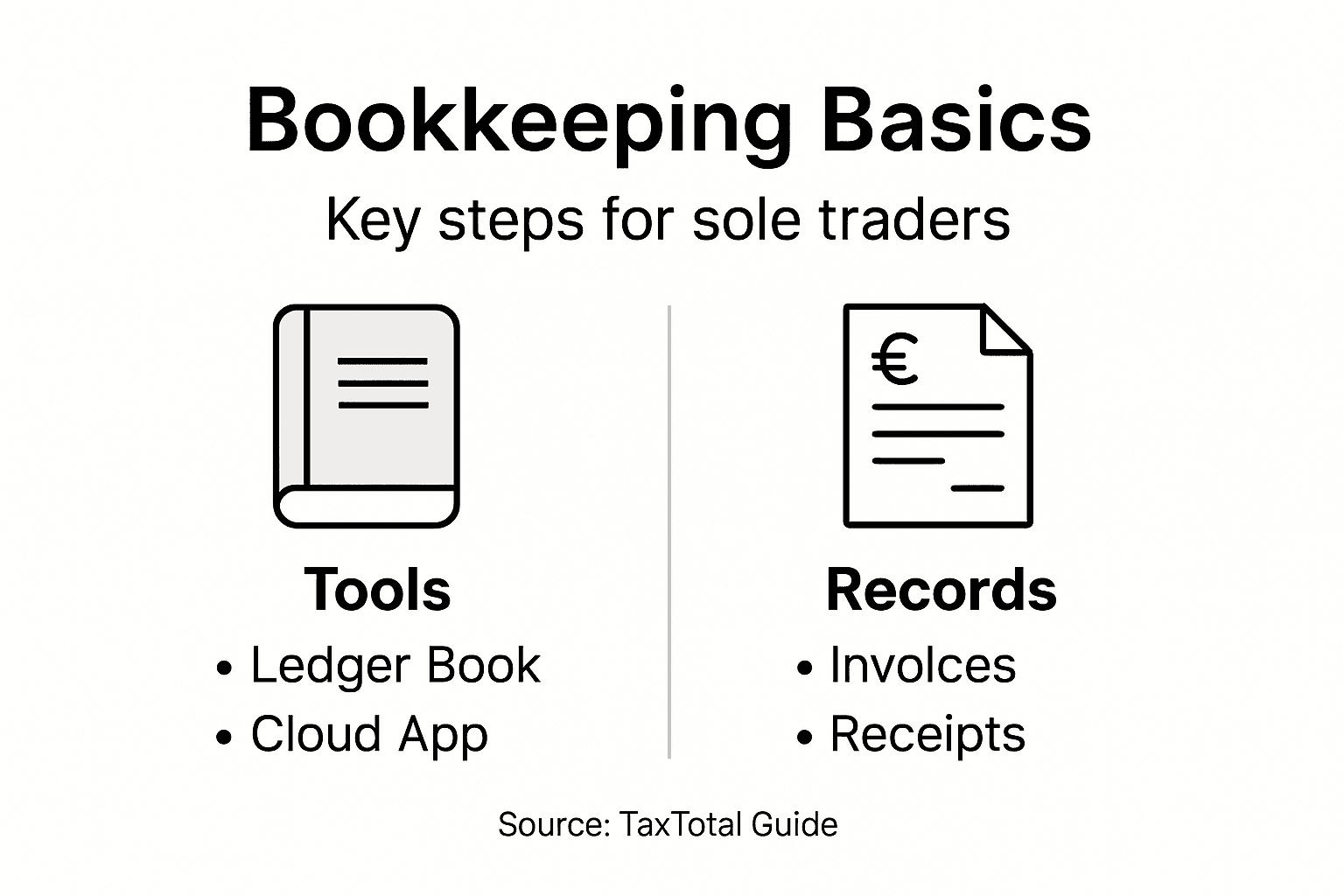 Bookkeeping Basics

Key steps for sole traders

€

Tools

• Ledger Book
• Cloud App

Records

• Invoices
• Receipts

Source: TaxTotal Guide