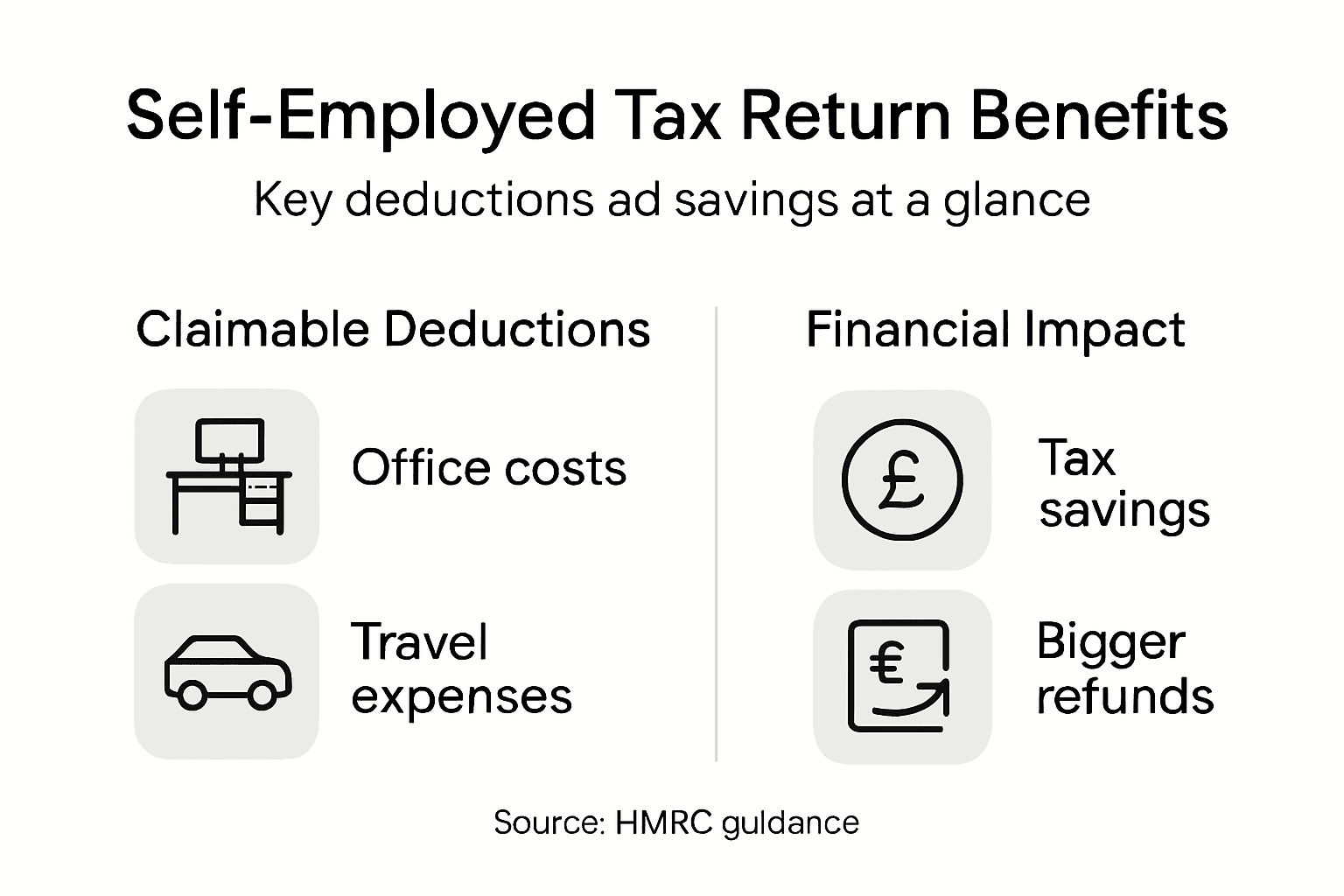 Self-Employed Tax Return Benefits

Key deductions ad savings at a glance

Claimable Deductions

Office costs

Travel expenses

Financial Impact

£

Tax savings

€

Bigger refunds

Source: HMRC guldance