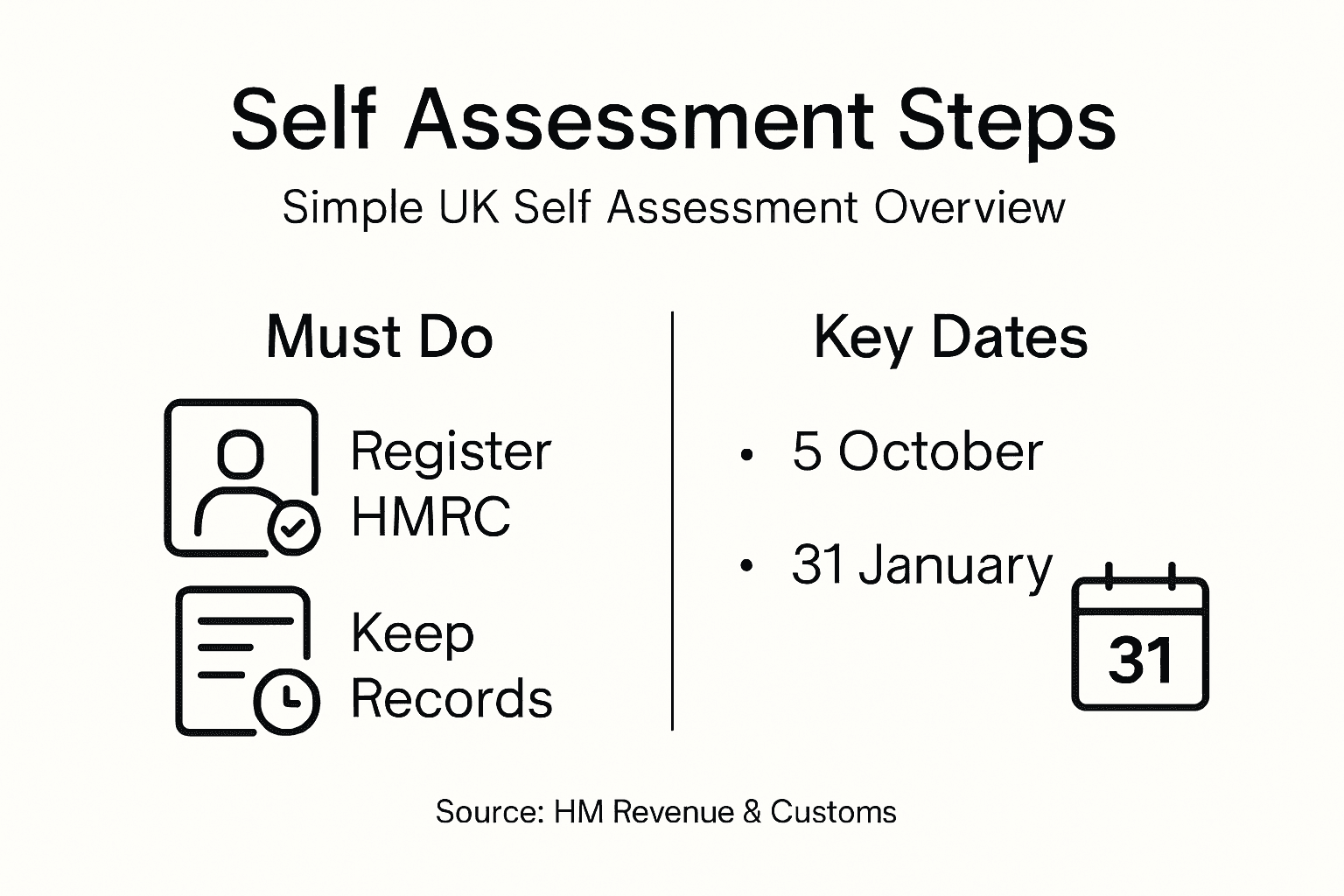 Self Assessment Steps

Simple UK Self Assessment Overview

Must Do

Register HMRC

Keep Records

Key Dates

• 5 October

• 31 January

31

Source: HM Revenue & Customs