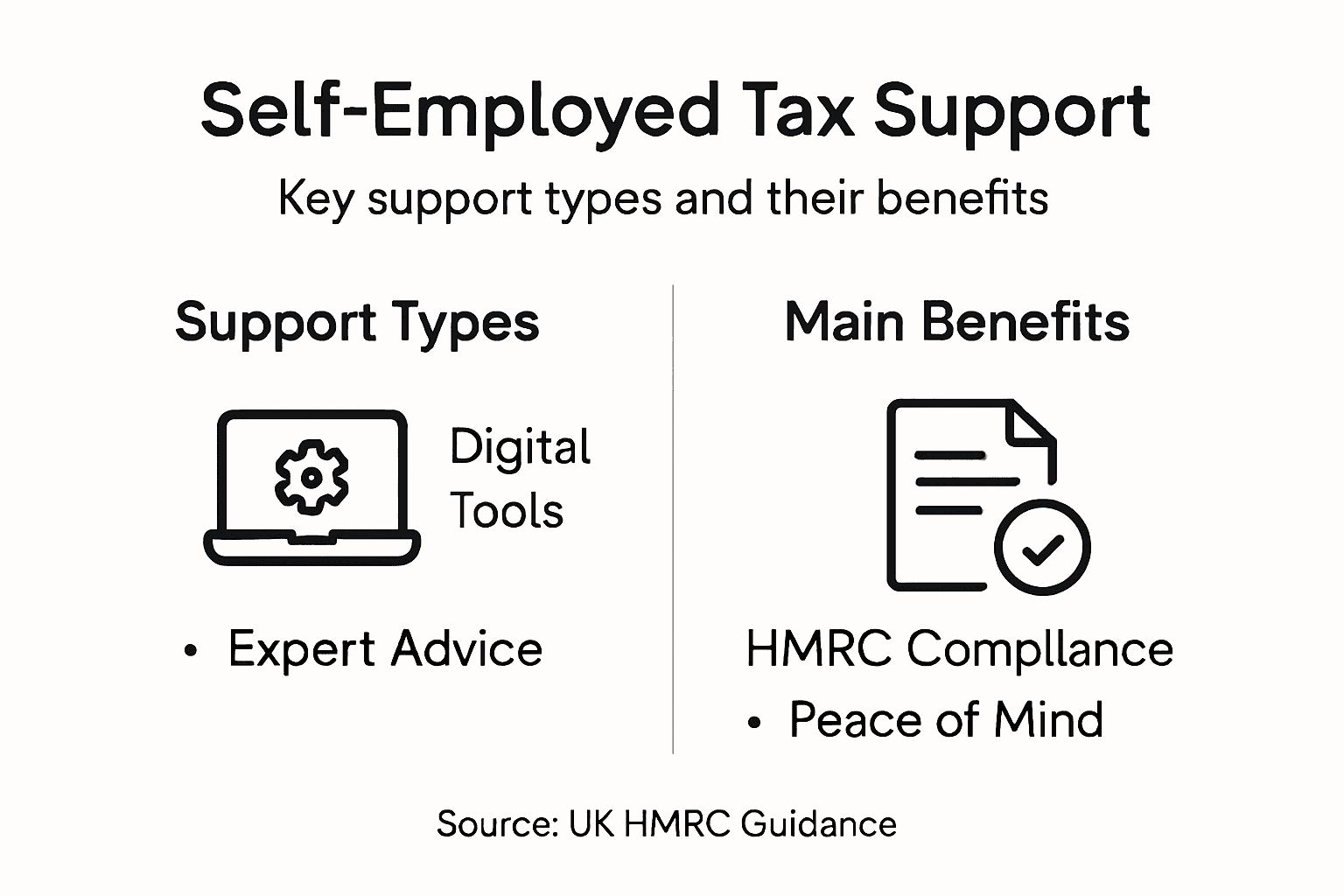 Self-Employed Tax Support

Key support types and their benefits

Support Types

Digital Tools

• Expert Advice

Main Benefits

HMRC Compllance

• Peace of Mind

Source: UK HMRC Guidance