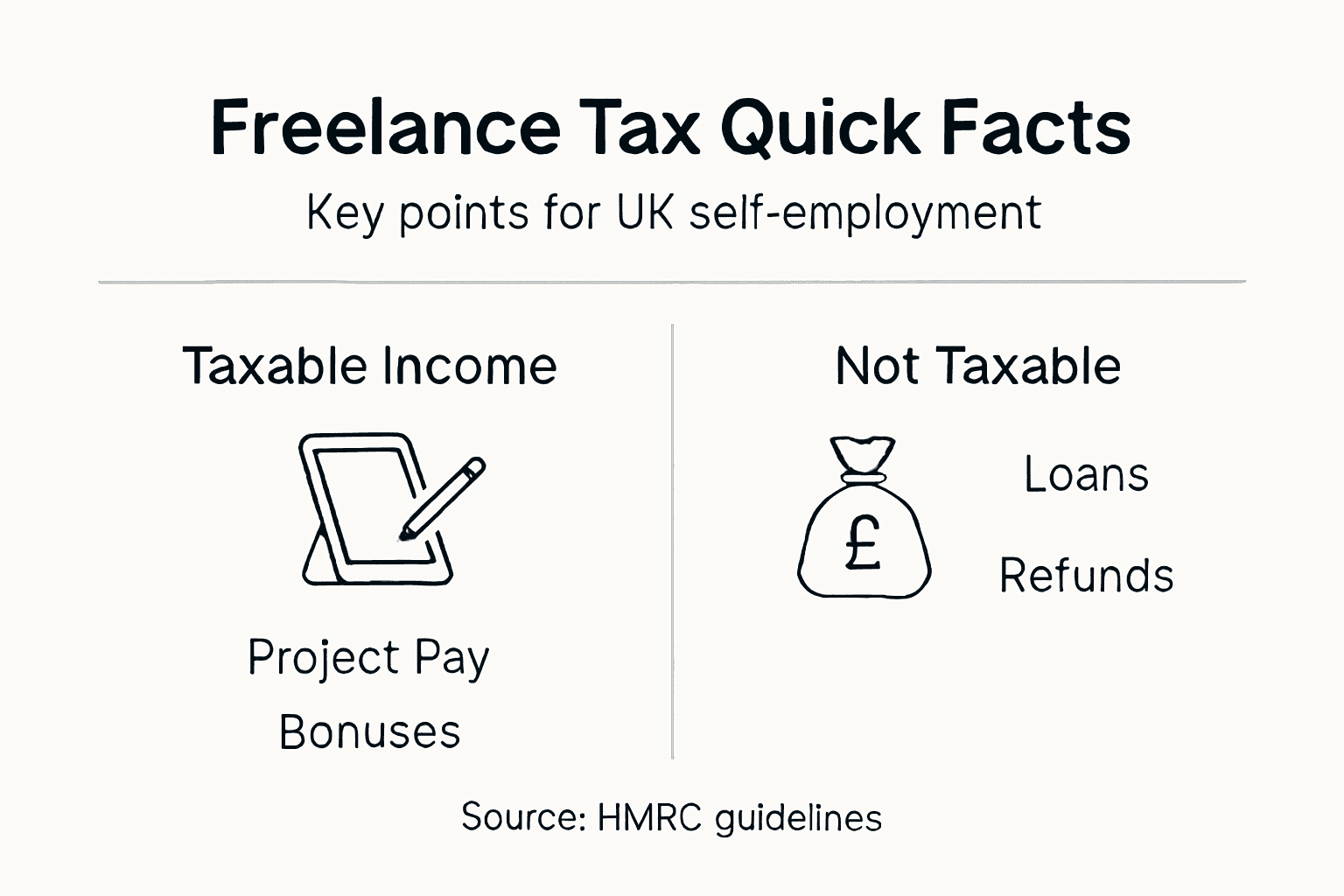 Freelance Tax Quick Facts

Key points for UK self-employment

Taxable Income

Project Pay

Bonuses

Not Taxable

£

Loans

Refunds

Source: HMRC guidelines