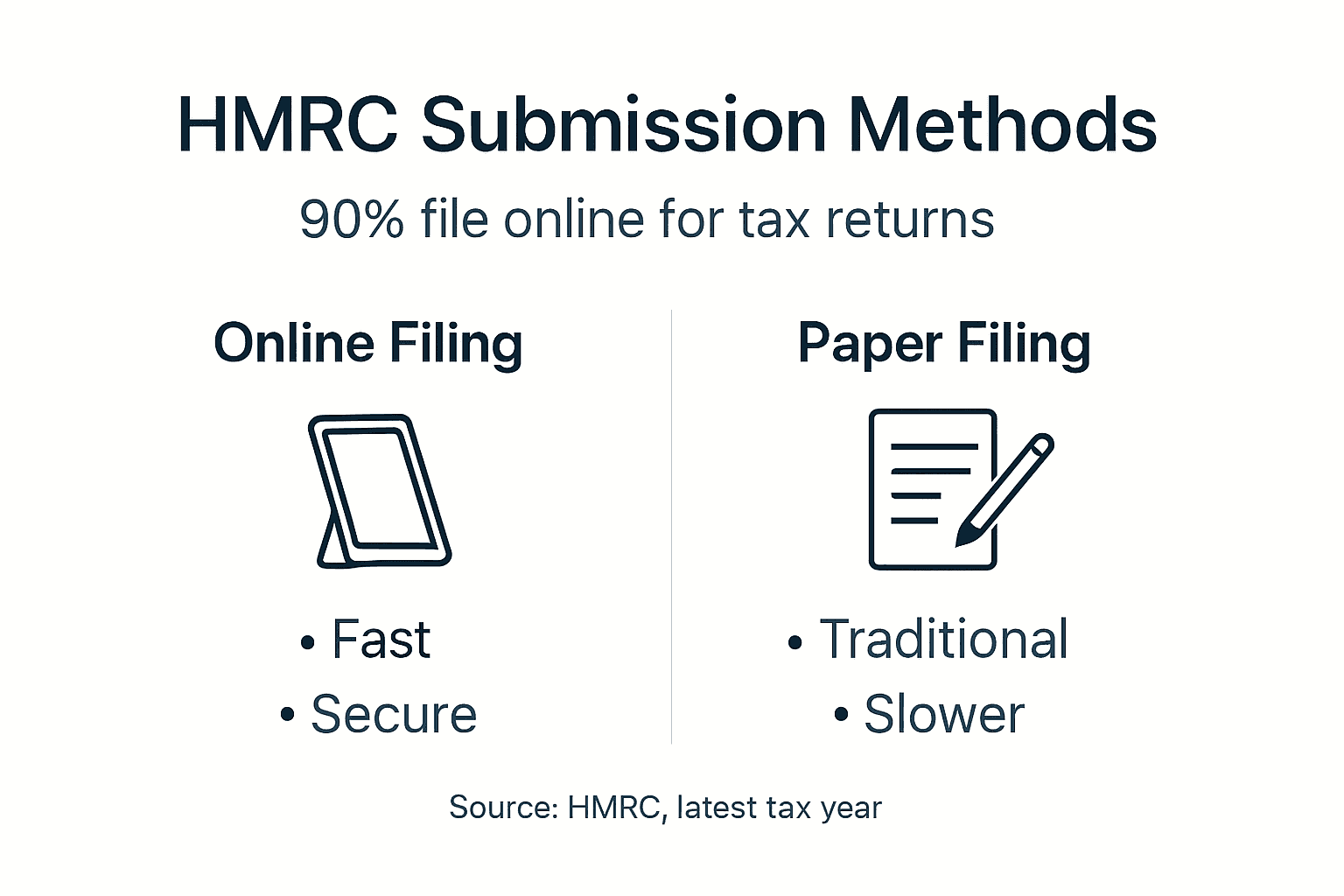 HMRC Submission Methods

90% file online for tax returns

Online Filing

• Fast
• Secure

Paper Filing

• Traditional
• Slower

Source: HMRC, latest tax year