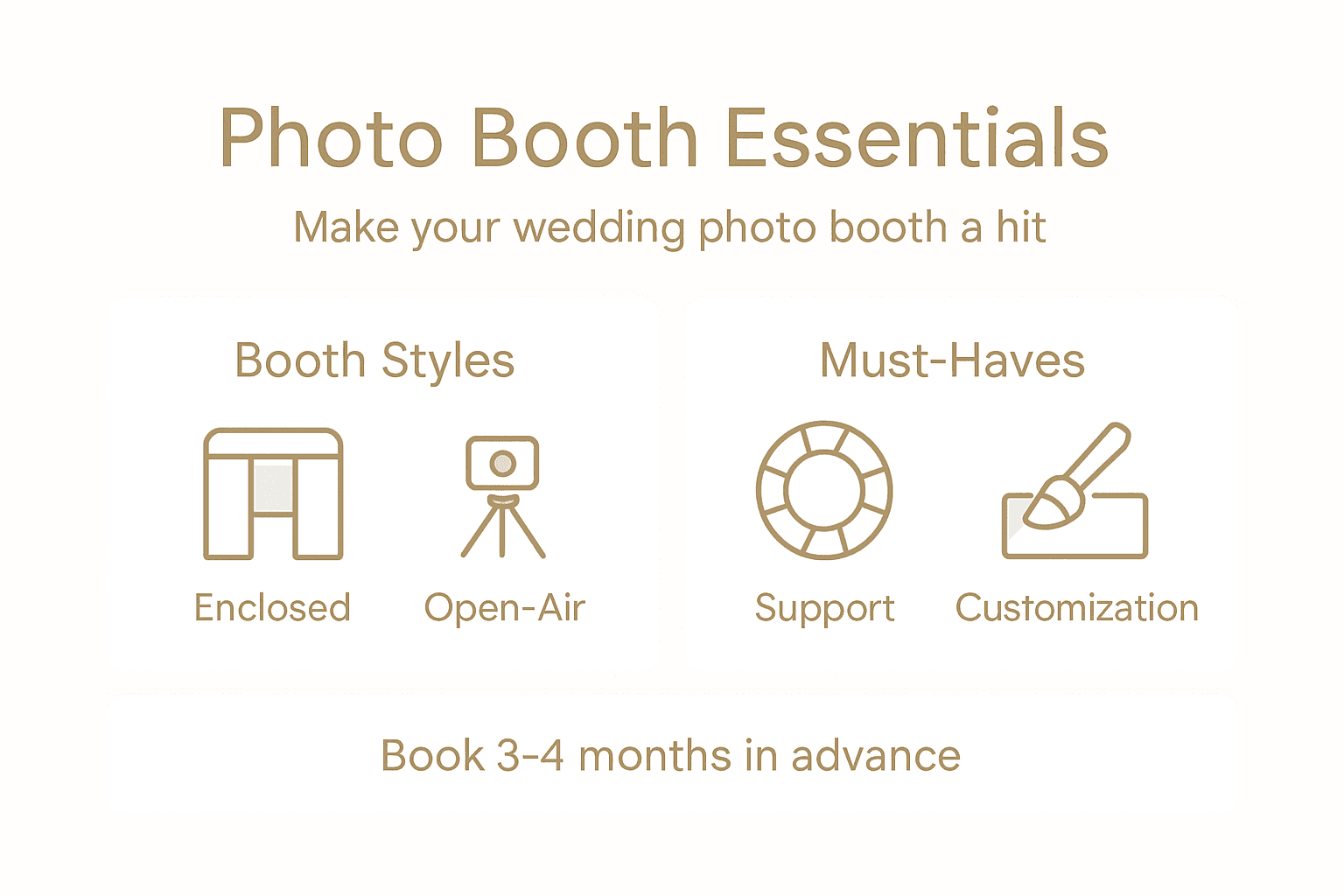 Photo Booth Essentials

Make your wedding photo booth a hit

Booth Styles

Enclosed

Open-Air

Must-Haves

Support

Customization

Book 3-4 months in advance