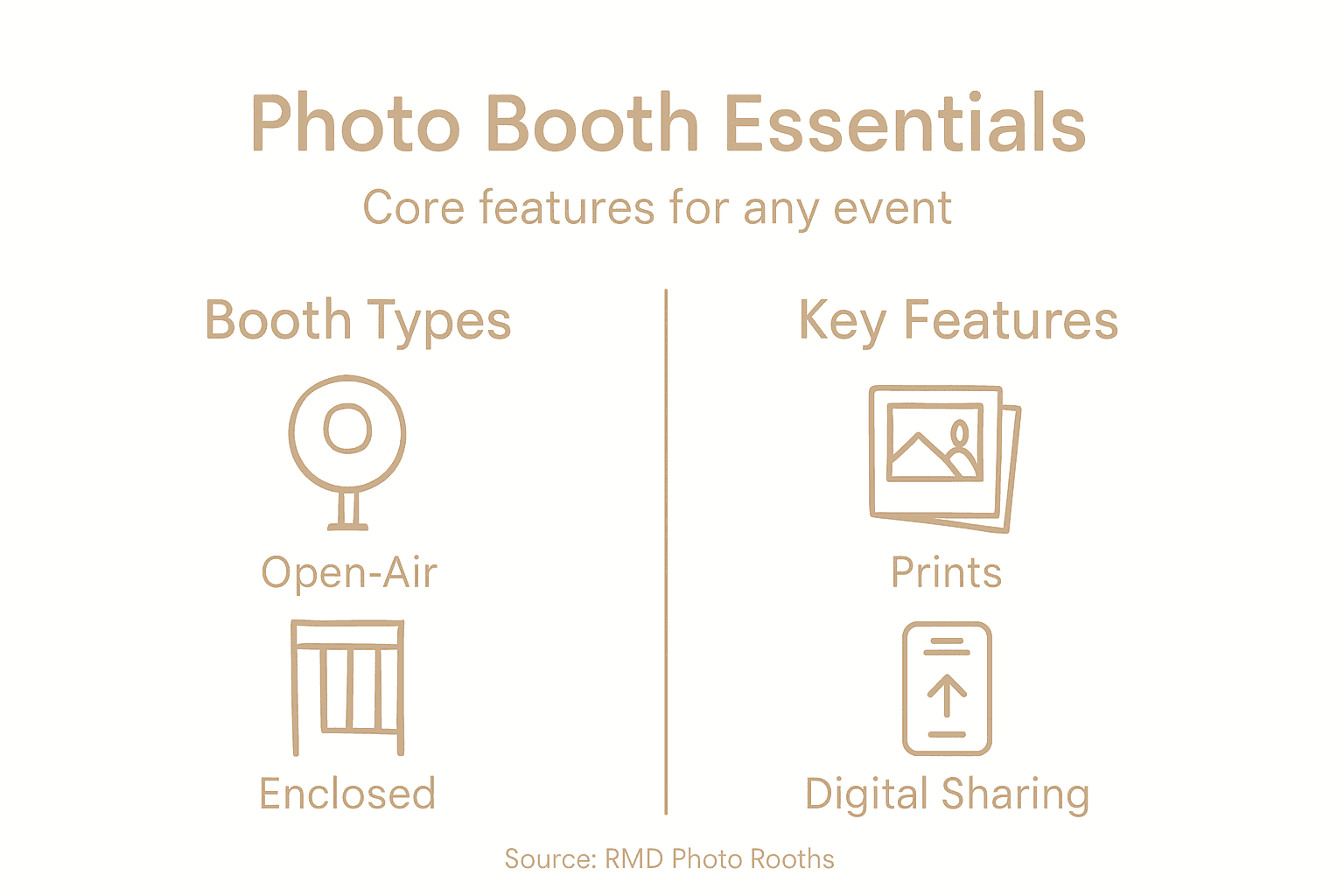 Photo Booth Essentials

Core features for any event

Booth Types

Open-Air

Enclosed

Key Features

Prints

Digital Sharing

Source: RMD Photo Rooths