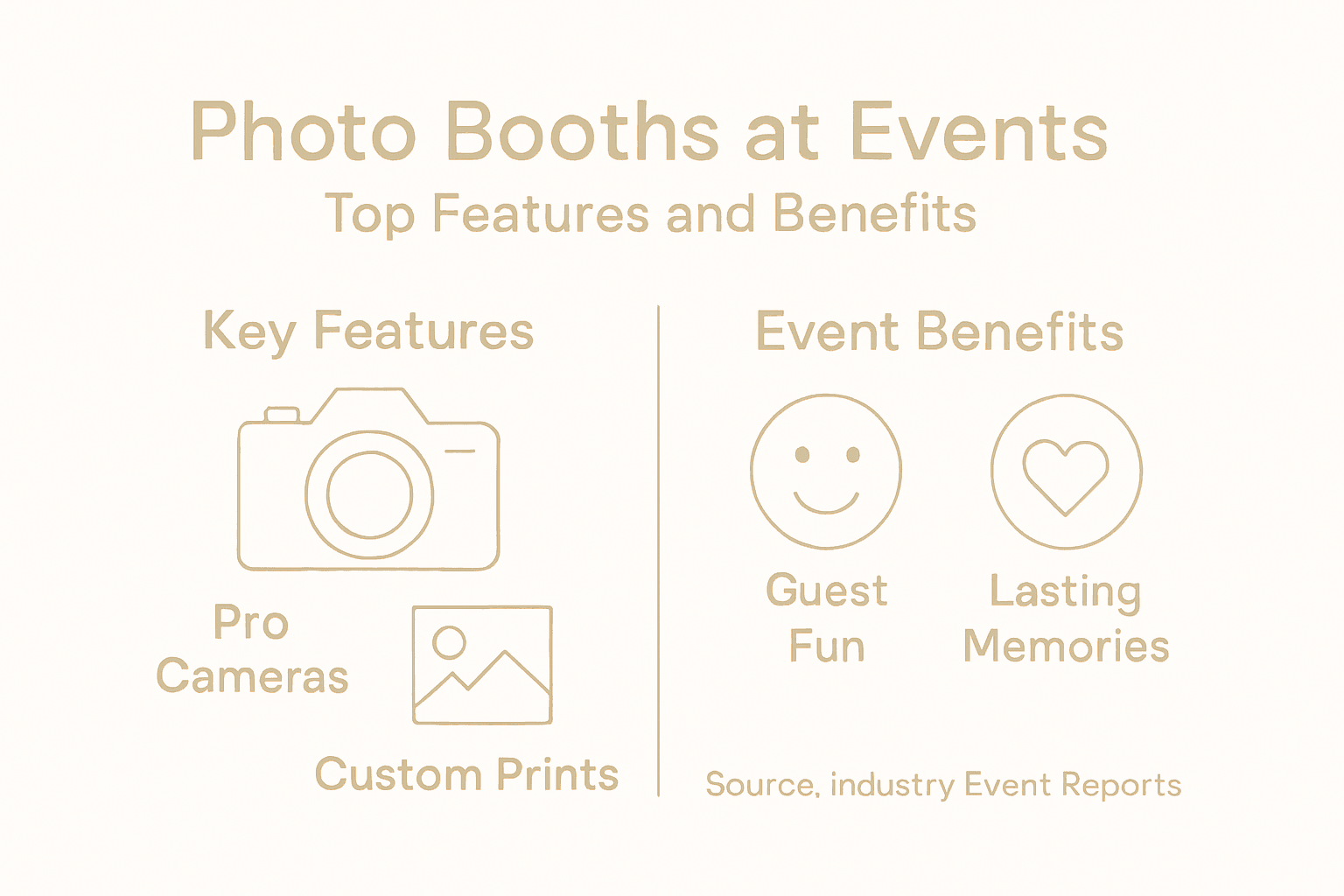 Photo Booths at Events

Top Features and Benefits

Key Features

Pro Cameras

Custom Prints

Event Benefits

Guest Fun

Lasting Memories

Source, industry Event Reports