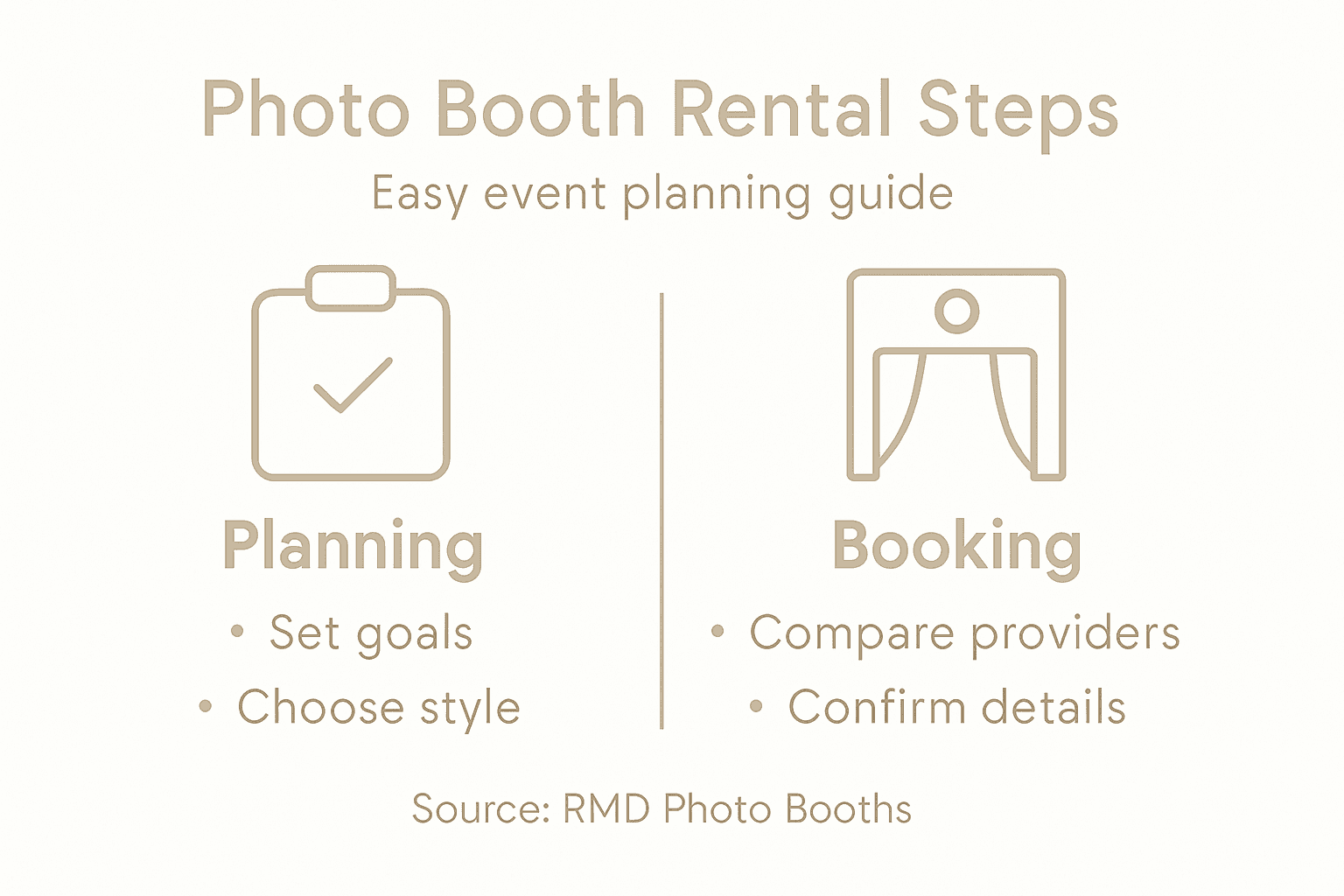 Photo Booth Rental Steps

Easy event planning guide

Planning

• Set goals
• Choose style

Booking

• Compare providers
• Confirm details

Source: RMD Photo Booths