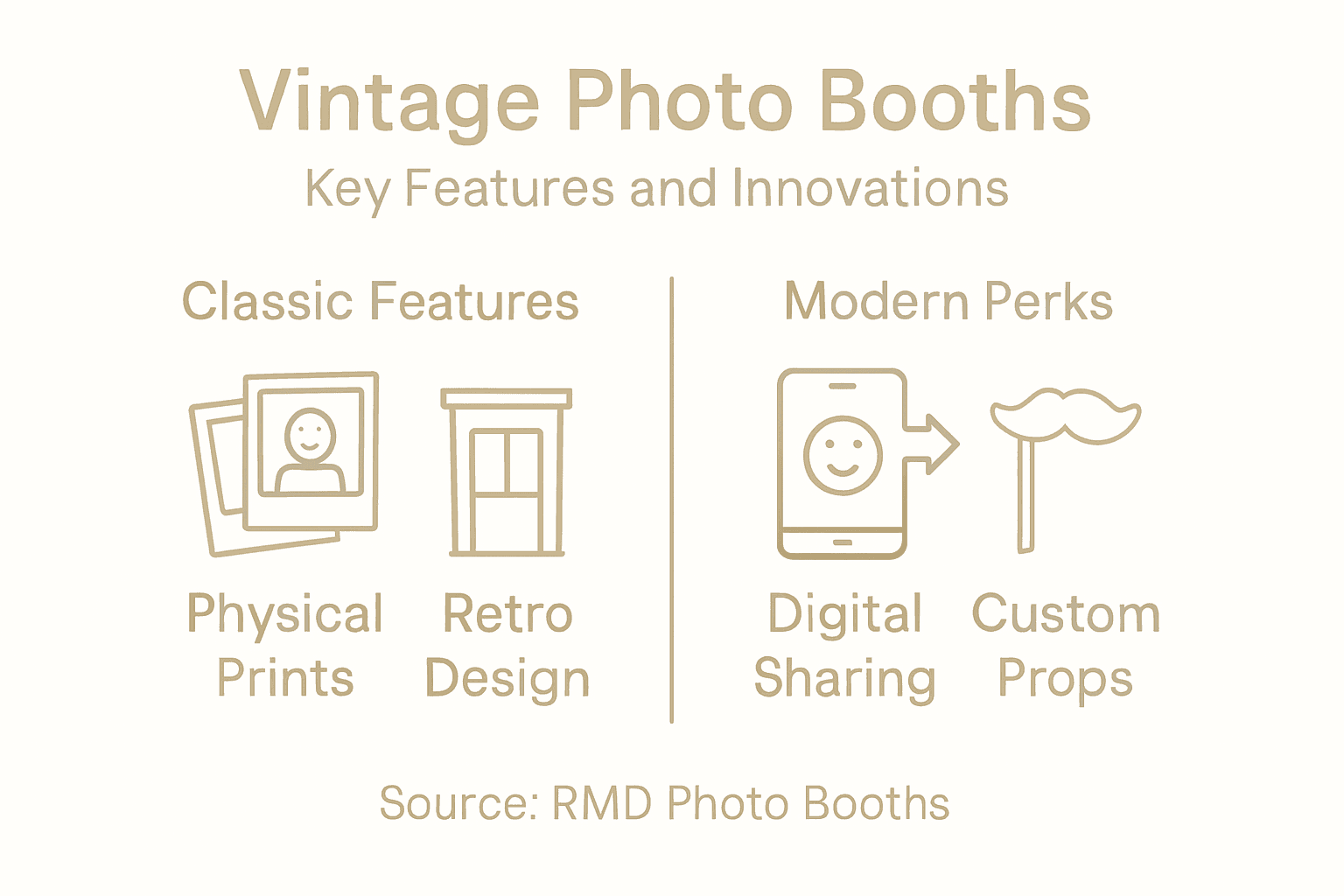 Vintage Photo Booths

Key Features and Innovations

Classic Features

Physical Prints

Retro Design

Modern Perks

Digital Sharing

Custom Props

Source: RMD Photo Booths