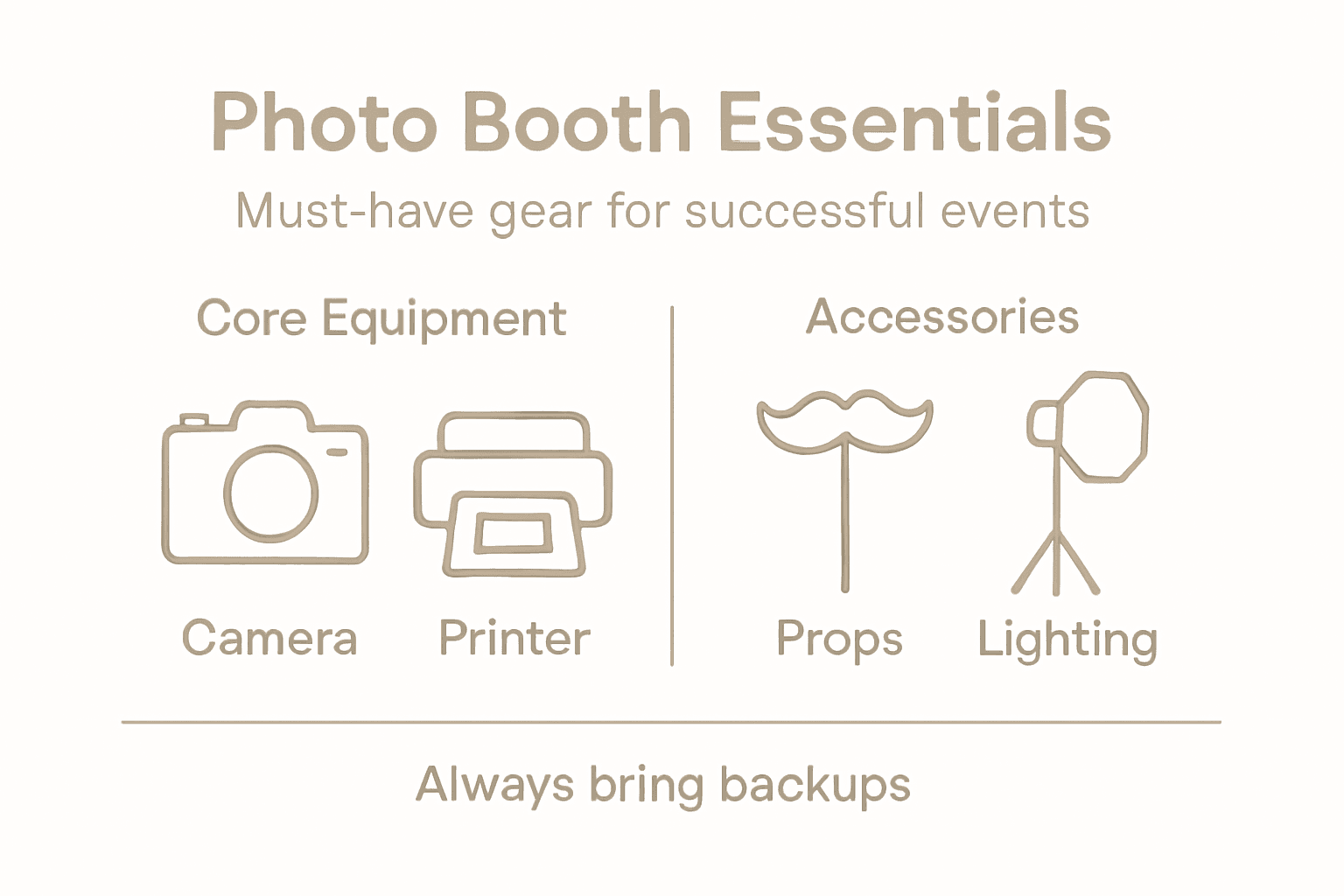 Photo Booth Essentials

Must-have gear for successful events

Core Equipment

Camera

Printer

Accessories

Props

Lighting

Always bring backups