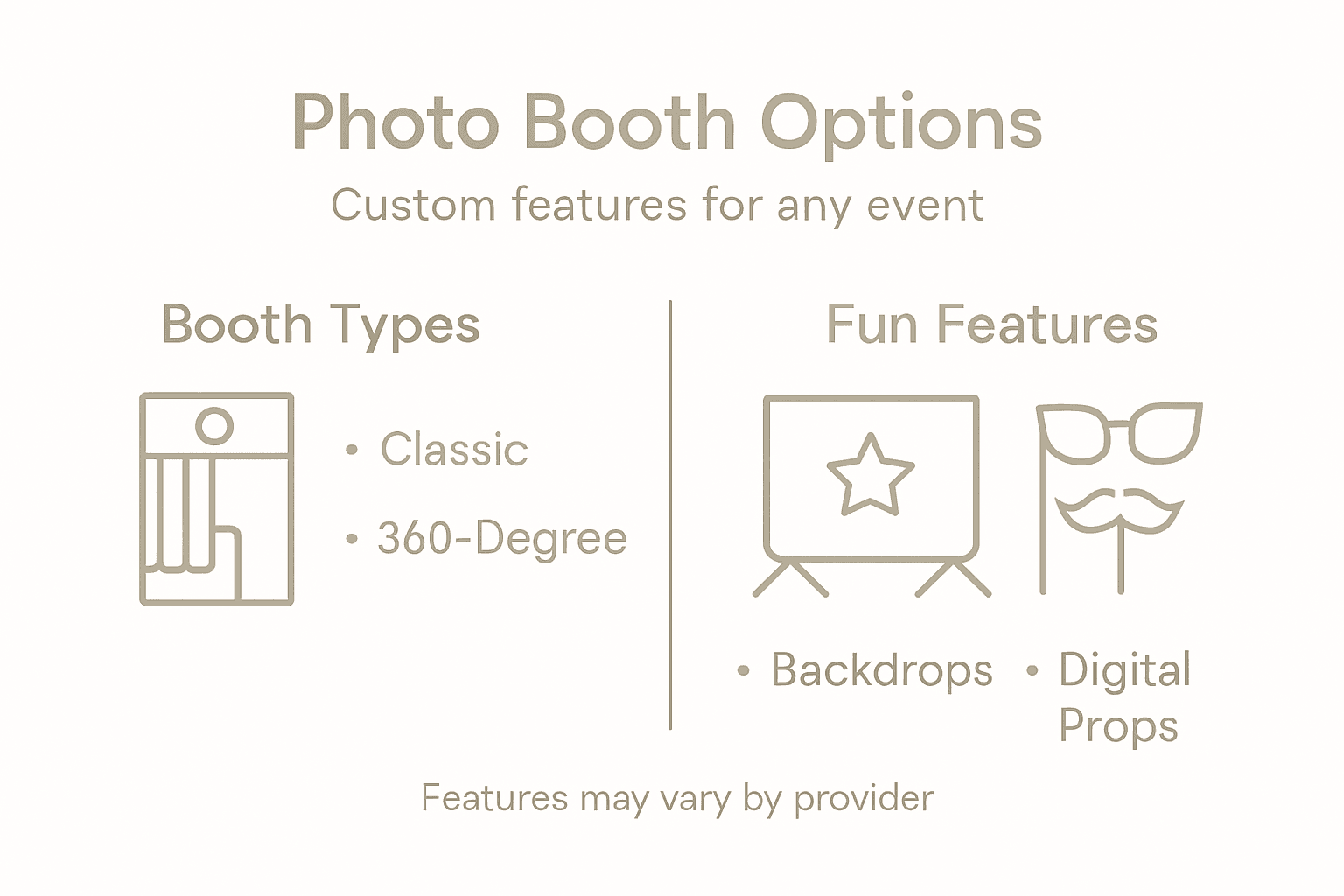 Photo Booth Options

Custom features for any event

Booth Types

• Classic
• 360-Degree

Fun Features

• Backdrops
• Digital Props

Features may vary by provider