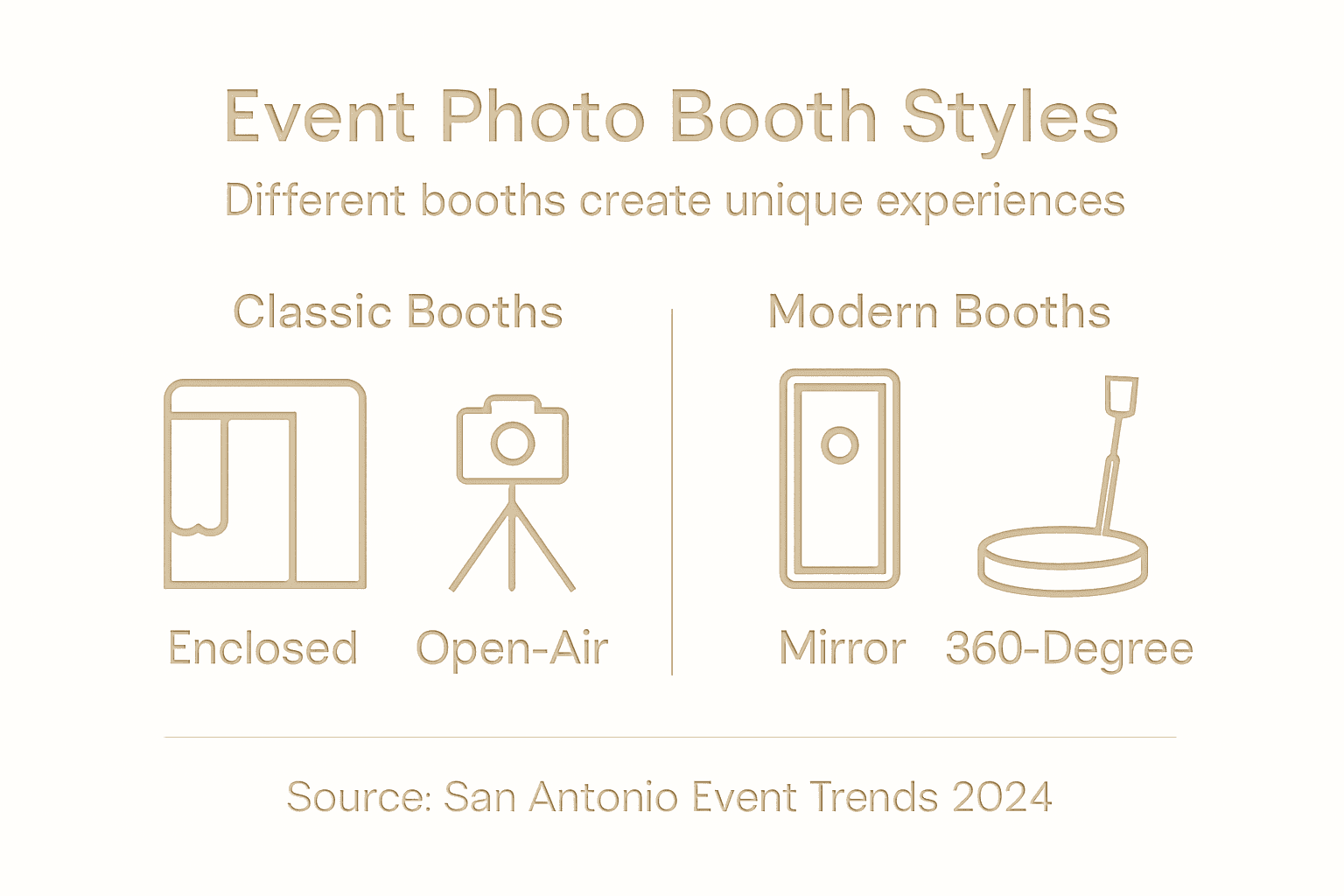 Event Photo Booth Styles

Different booths create unique experiences

Classic Booths

Enclosed

Open-Air

Modern Booths

Mirror

360-Degree

Source: San Antonio Event Trends 2024