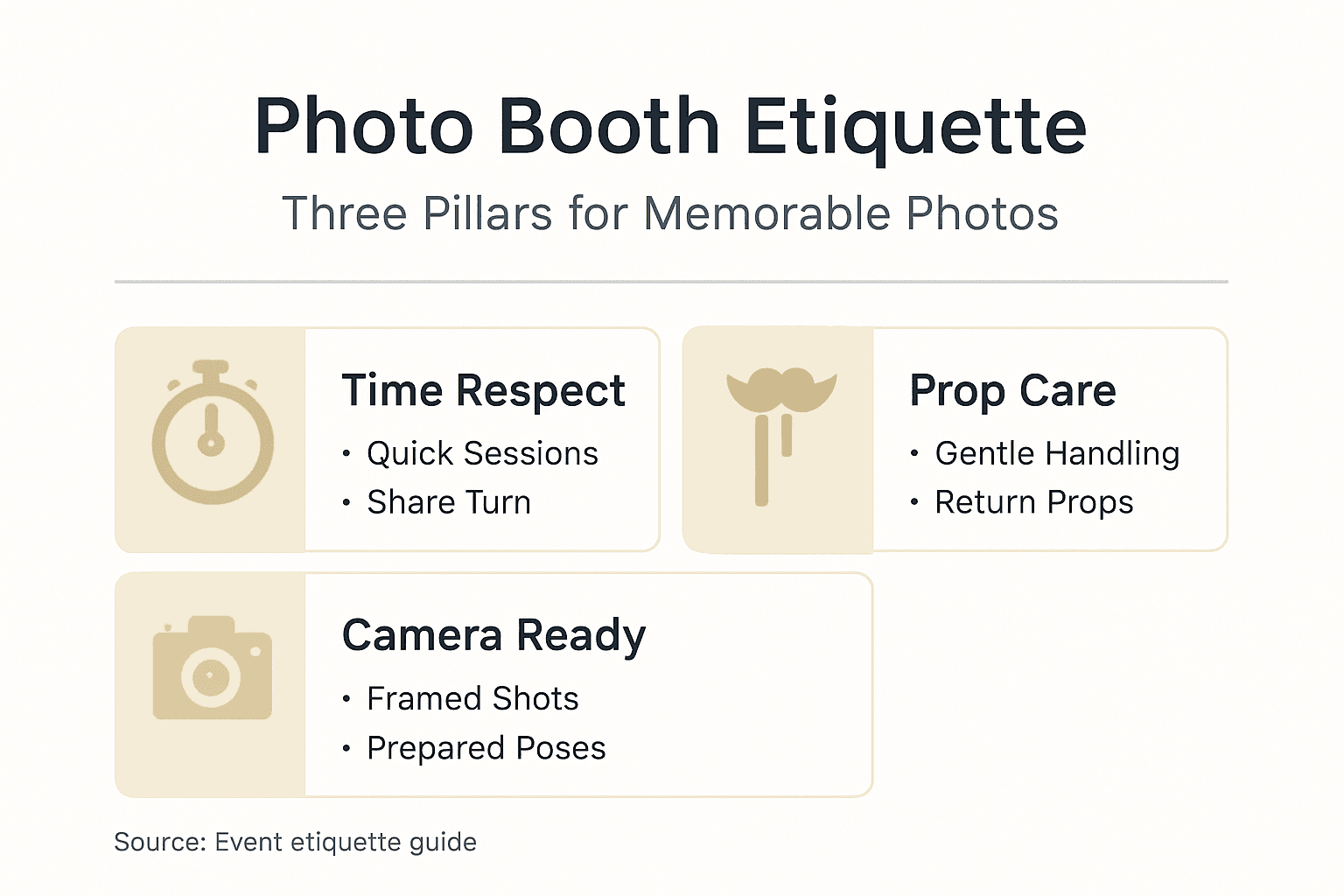 Photo Booth Etiquette

Three Pillars for Memorable Photos

Time Respect
• Quick Sessions
• Share Turn

Prop Care
• Gentle Handling
• Return Props

Camera Ready
• Framed Shots
• Prepared Poses

Source: Event etiquette guide