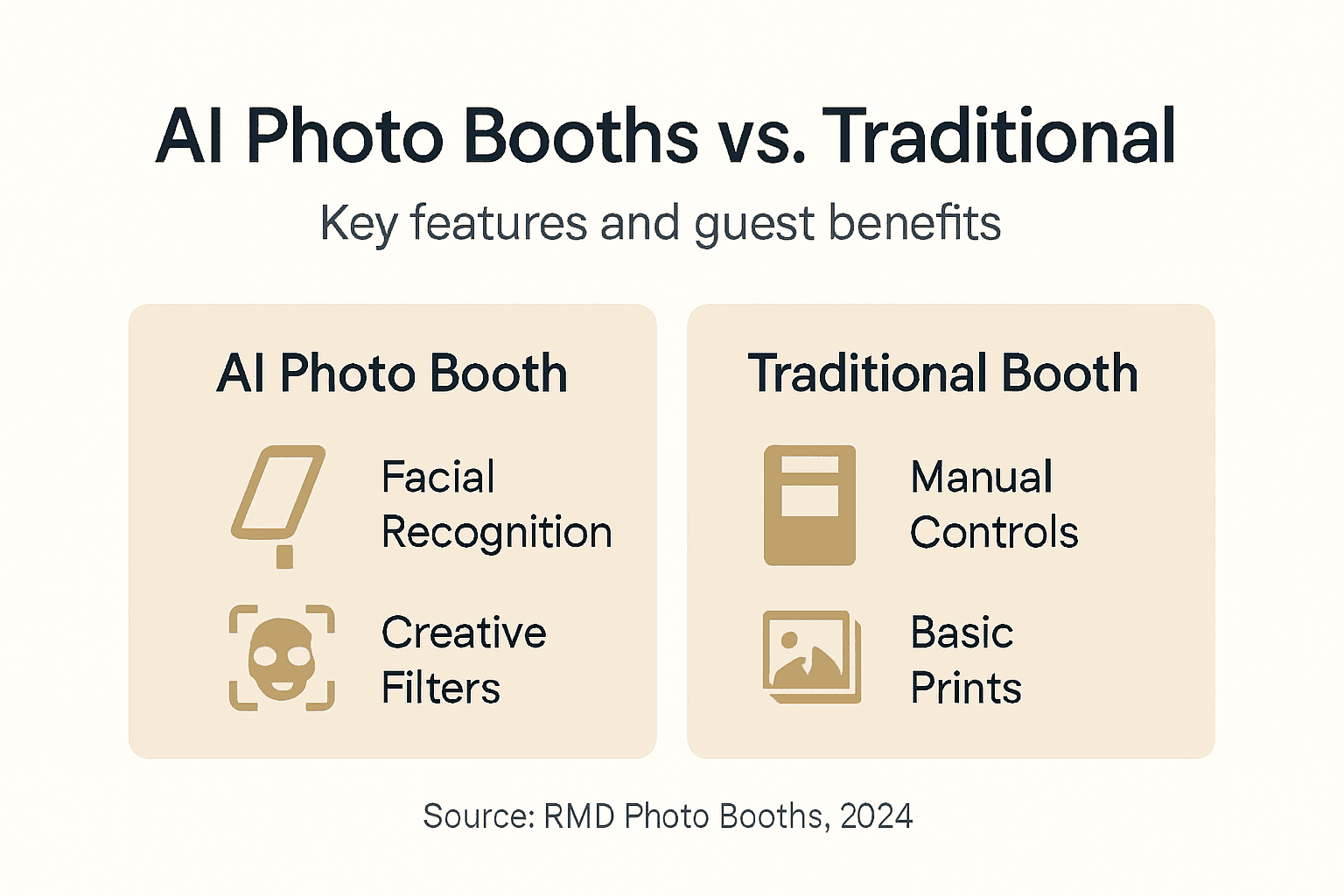 AI Photo Booths vs. Traditional

Key features and guest benefits

AI Photo Booth

Facial Recognition

Creative Filters

Traditional Booth

Manual Controls

Basic Prints

Source: RMD Photo Booths, 2024