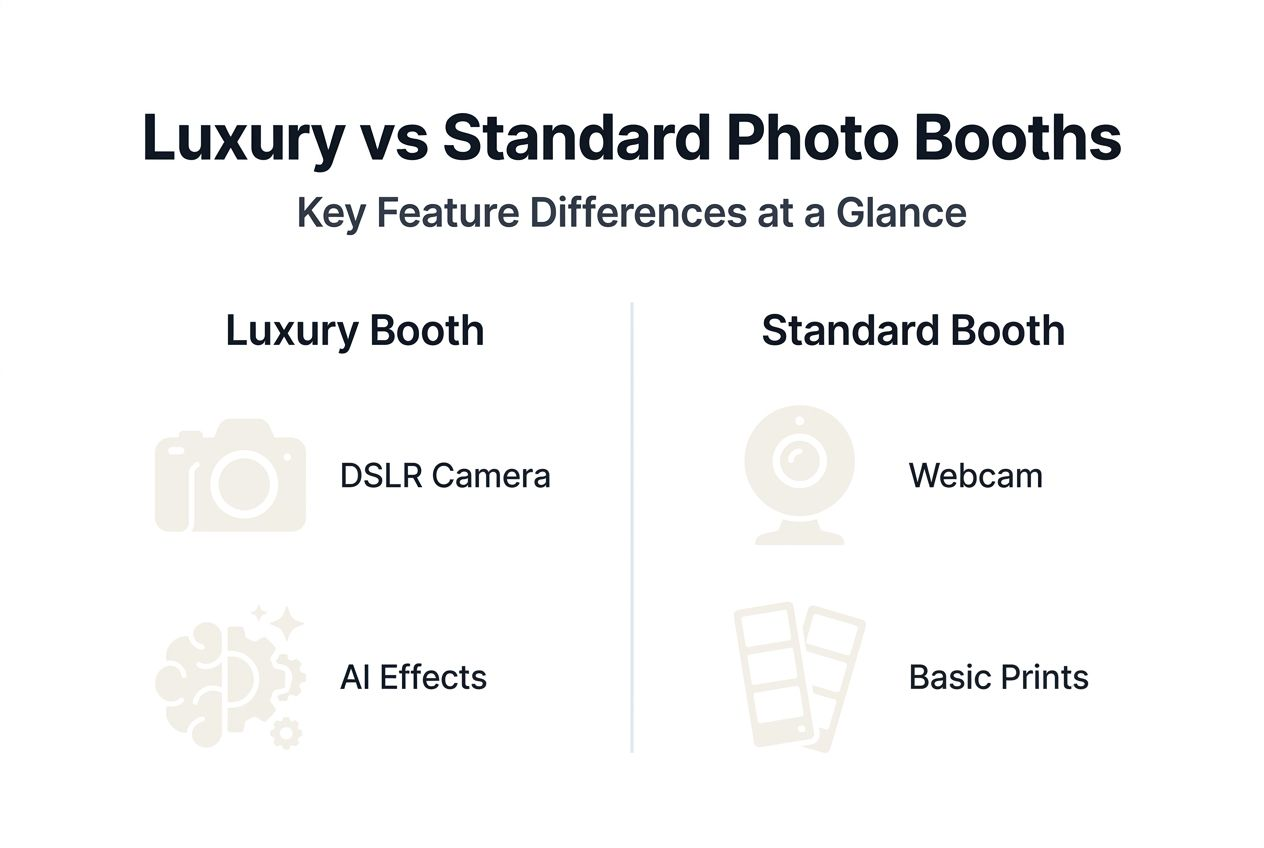 Luxury vs Standard Photo Booths

Key Feature Differences at a Glance

Luxury Booth

DSLR Camera

AI Effects

Standard Booth

Webcam

Basic Prints