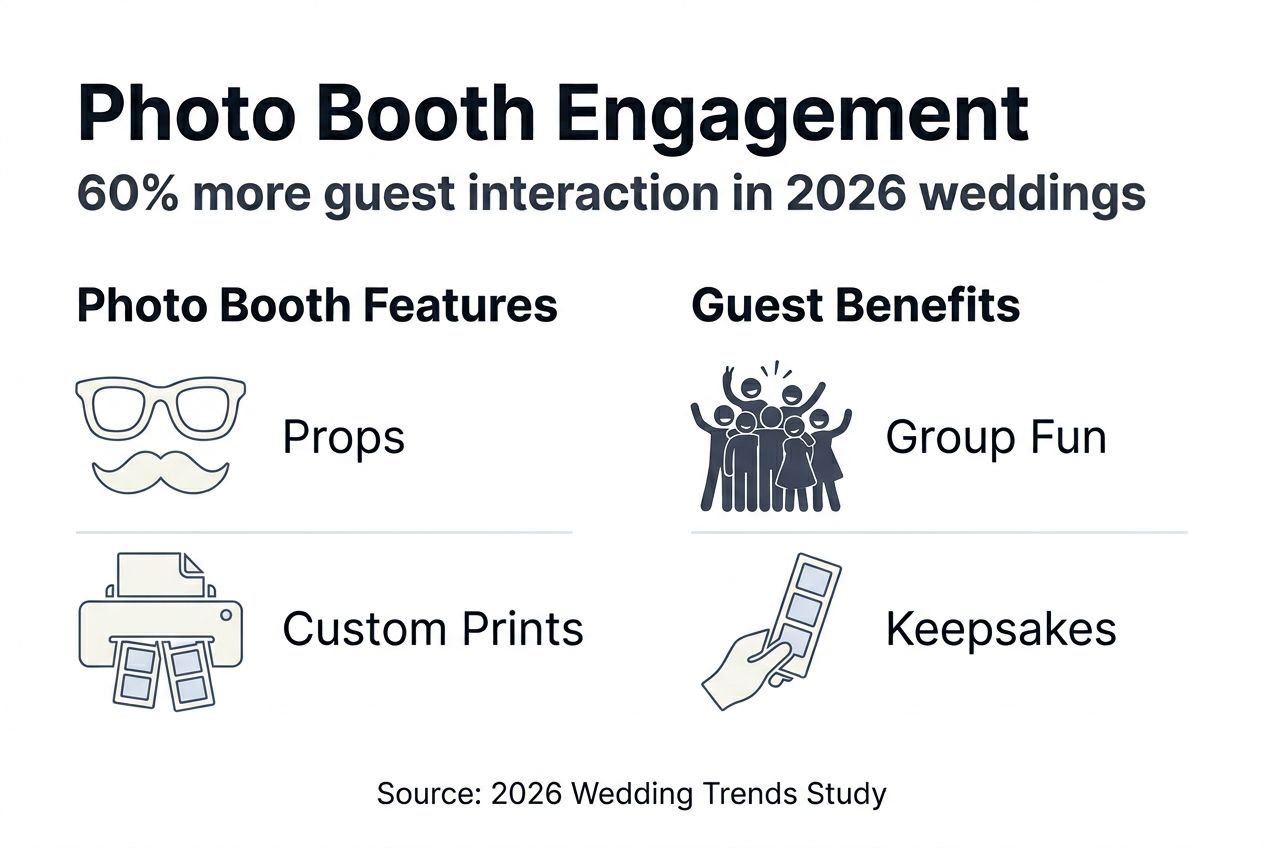 Photo Booth Engagement
60% more guest interaction in 2026 weddings

Photo Booth Features

Props

Custom Prints

Guest Benefits

Group Fun

Keepsakes

Source: 2026 Wedding Trends Study