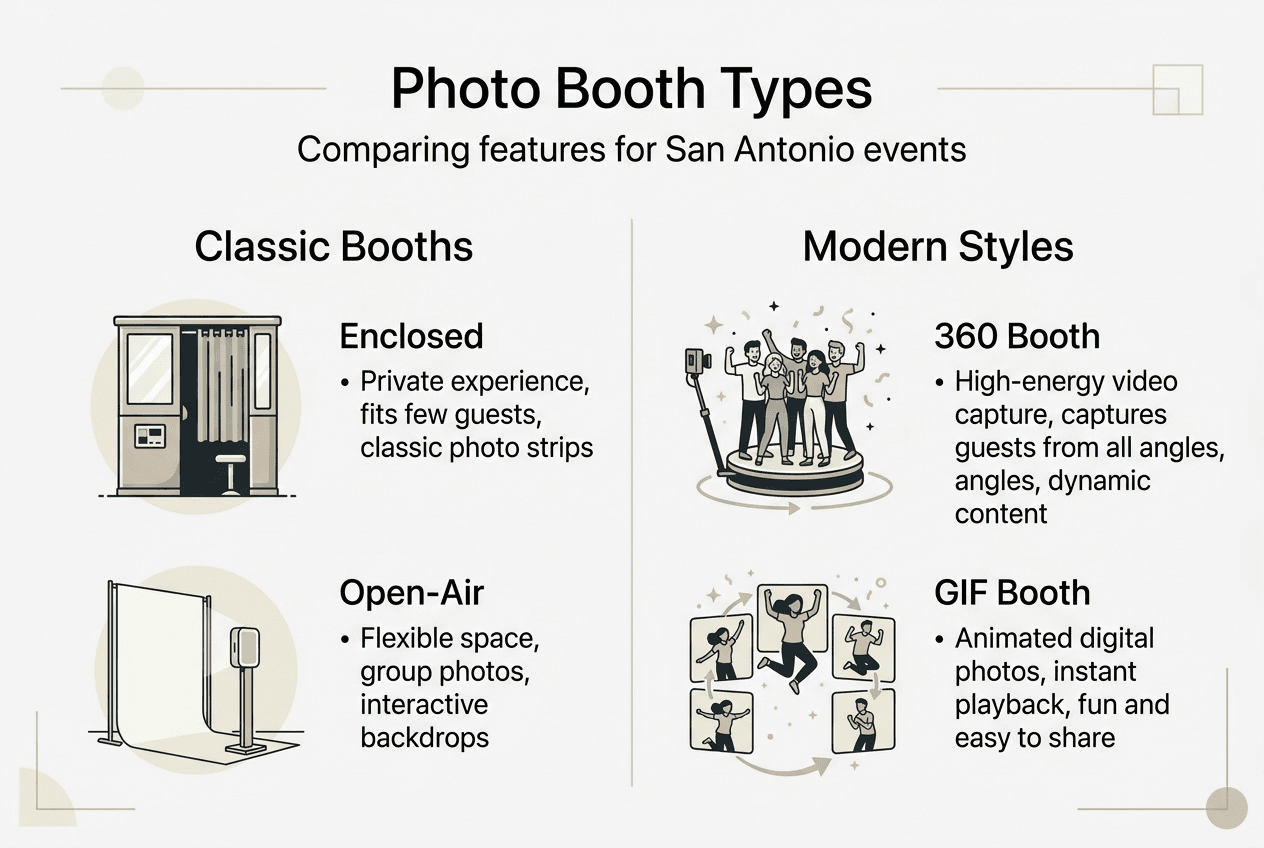 Photo Booth Types

Comparing features for San Antonio events

Classic Booths

Enclosed

• Private experience, fits few guests, classic photo strips

Open-Air

• Flexible space, group photos, interactive backdrops

Modern Styles

360 Booth

• High-energy video capture, captures guests from all angles, angles, dynamic content

GIF Booth

• Animated digital photos, instant playback, fun and easy to share