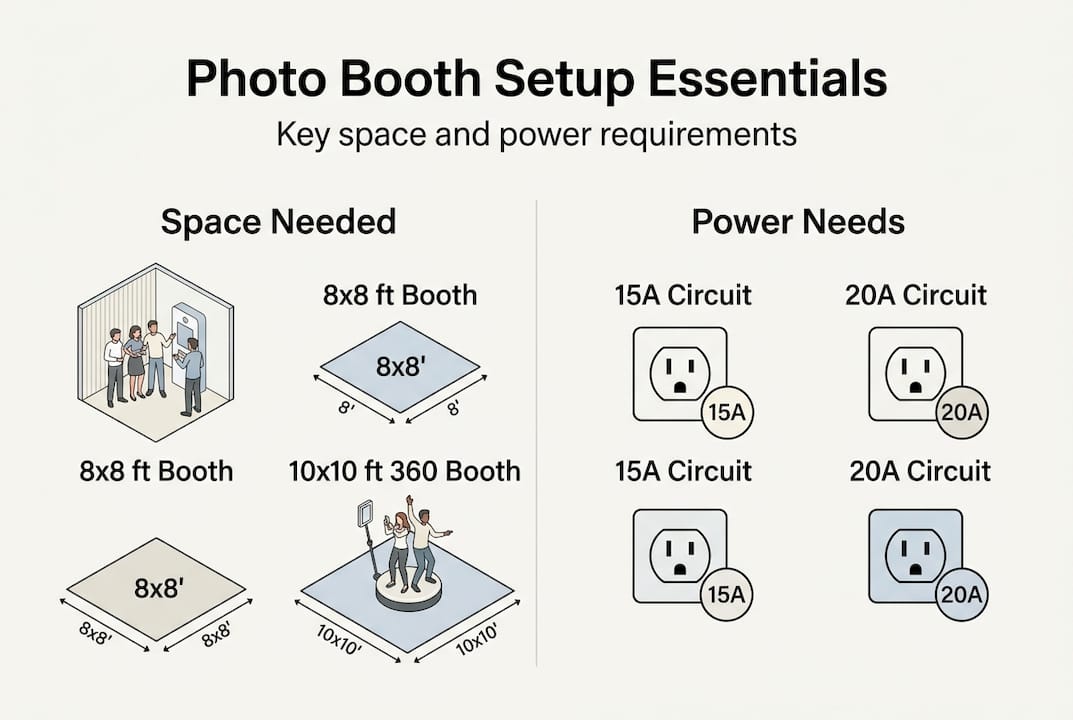 Photo Booth Setup Essentials

Key space and power requirements

Space Needed

8x8 ft Booth

8x8'

8'

8'

8x8 ft Booth

8x8'

8x8'

8x8'

10x10 ft 360 Booth

10x10'

10x10'

Power Needs

15A Circuit

15A

20A Circuit

20A

15A Circuit

15A

20A Circuit

20A