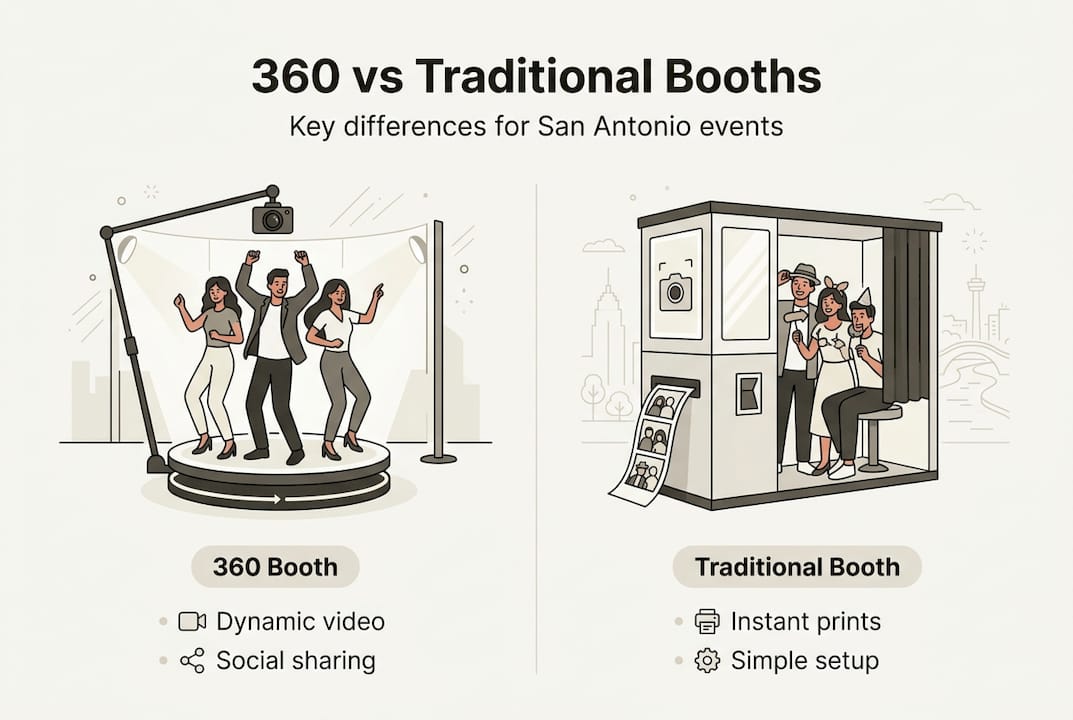 360 vs Traditional Booths

Key differences for San Antonio events

360 Booth

- Dynamic video
- Social sharing

Traditional Booth

- Instant prints
- Simple setup